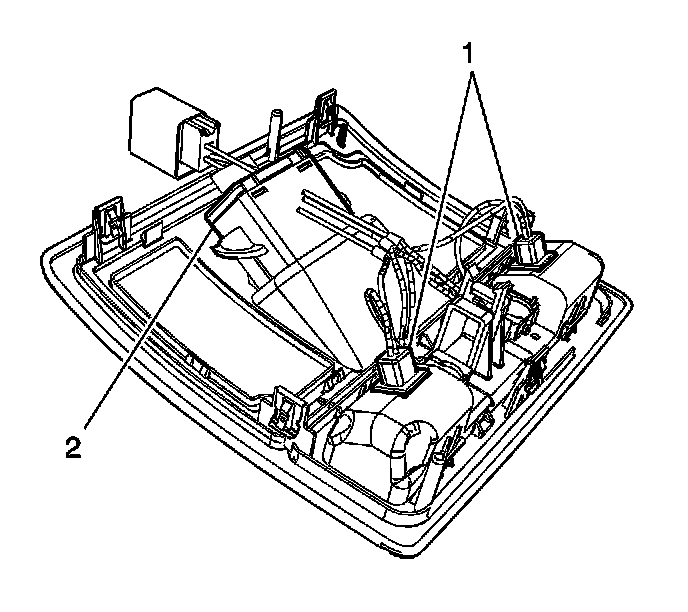 1
2