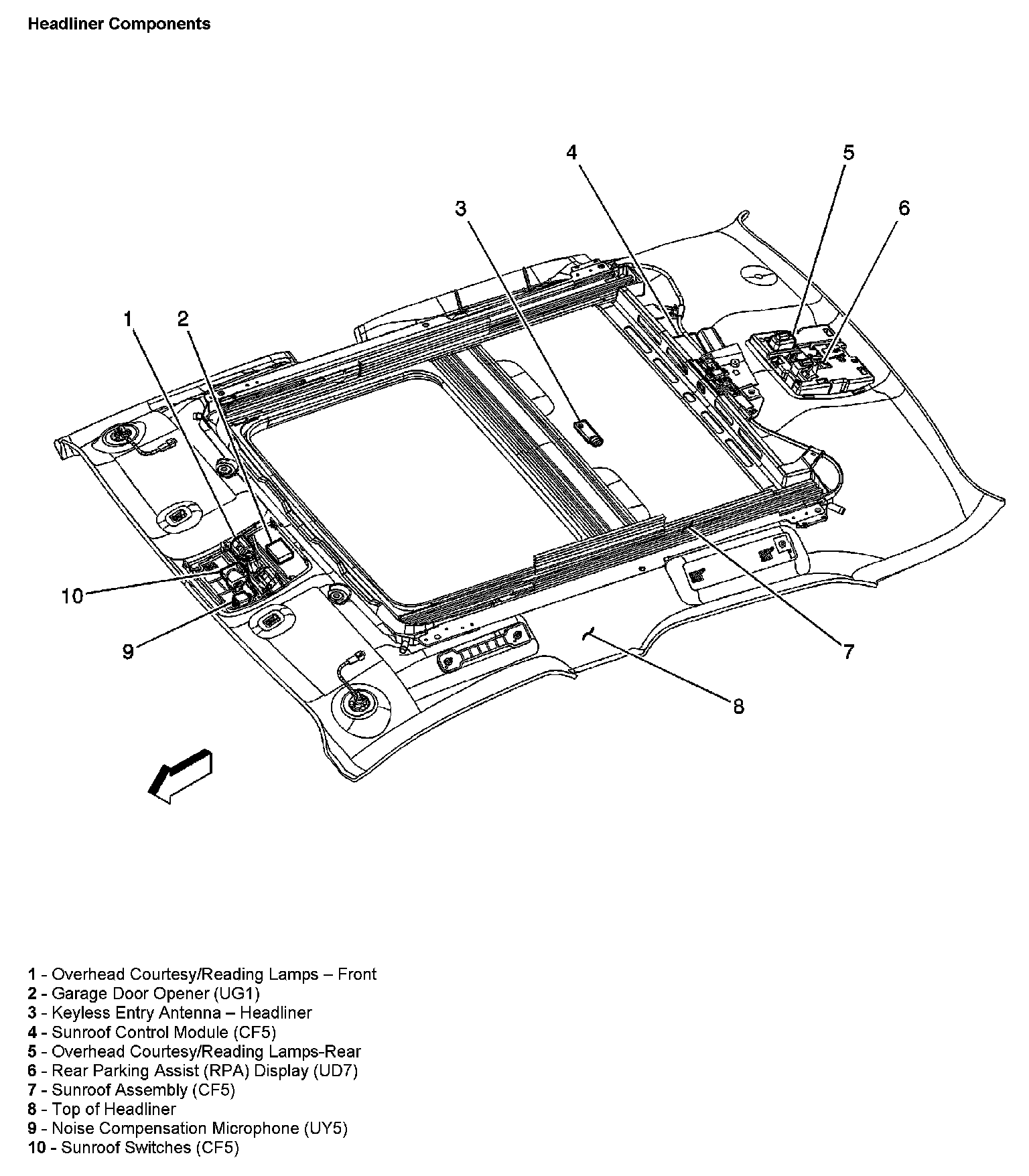 Headliner Components

4

5

3

6

1

2

10

9

7

8

1 - Overhead Courtesy/Reading Lamps – Front
2 - Garage Door Opener (UG1)
3 - Keyless Entry Antenna – Headliner
4 - Sunroof Control Module (CF5)
5 - Overhead Courtesy/Reading Lamps-Rear
6 - Rear Parking Assist (RPA) Display (UD7)
7 - Sunroof Assembly (CF5)
8 - Top of Headliner
9 - Noise Compensation Microphone (UY5)
10 - Sunroof Switches (CF5)