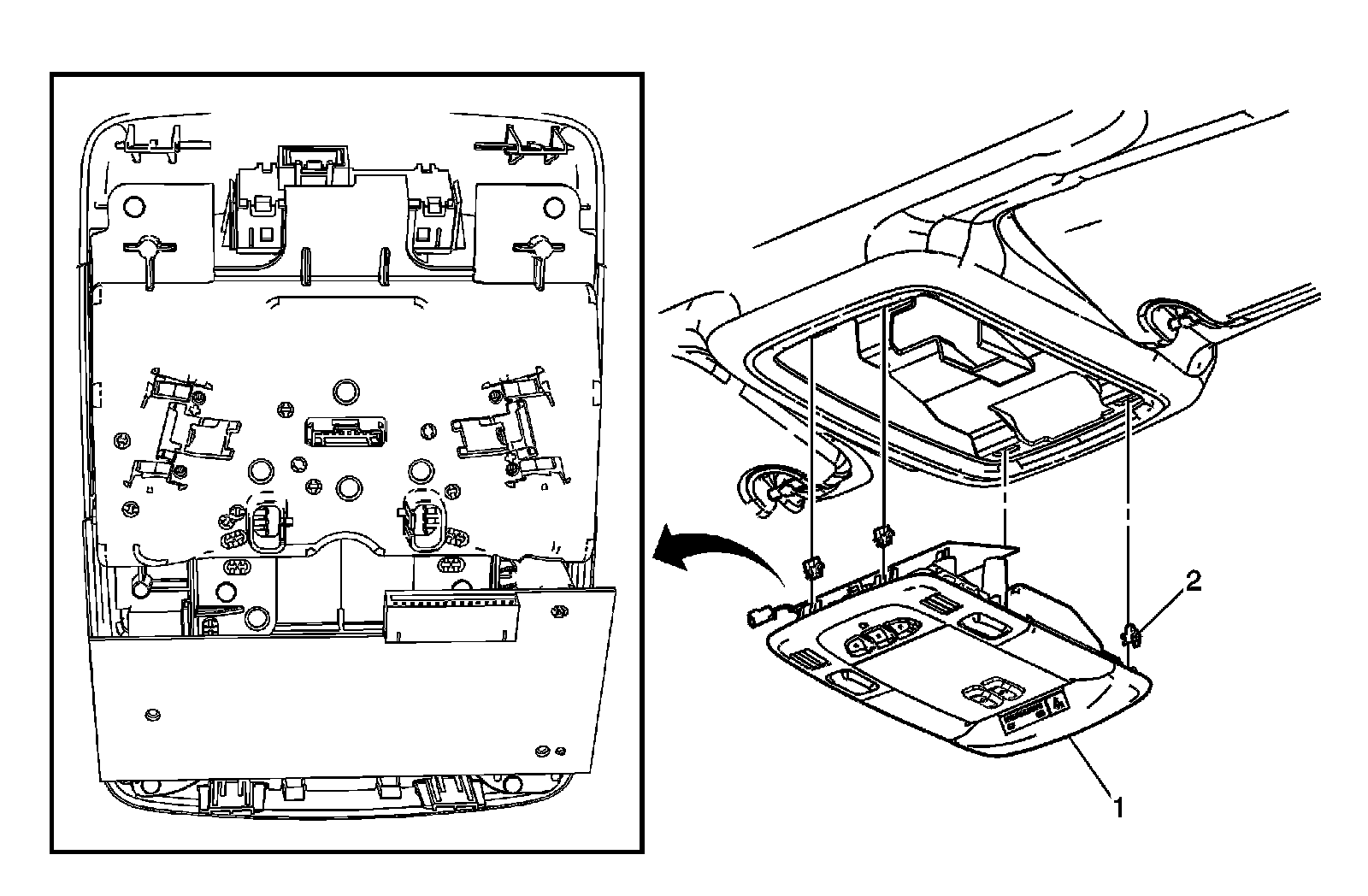 2

1