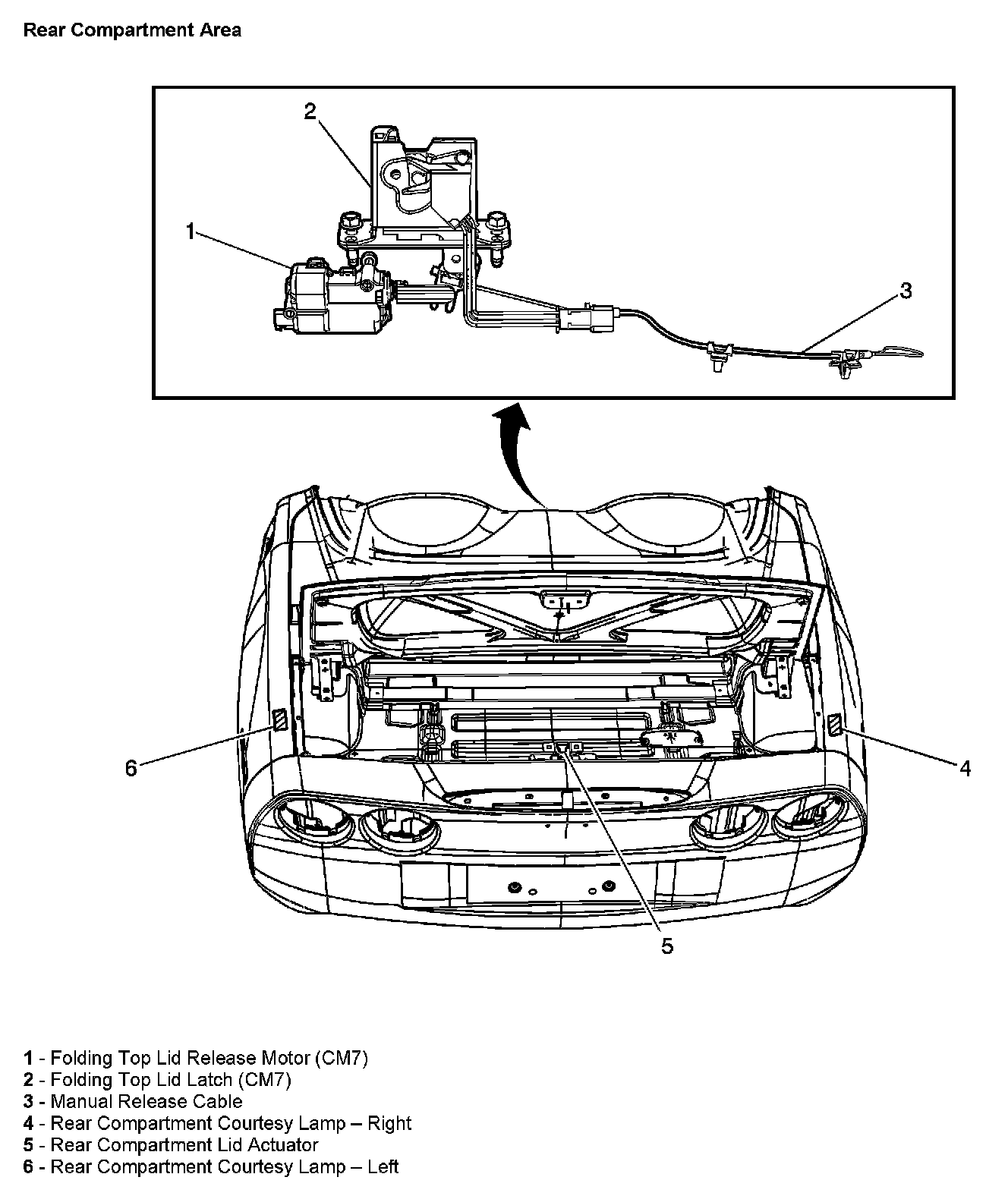 Rear Compartment Area

2

1

3

6

4

5

1 - Folding Top Lid Release Motor (CM7)
2 - Folding Top Lid Latch (CM7)
3 - Manual Release Cable
4 - Rear Compartment Courtesy Lamp – Right
5 - Rear Compartment Lid Actuator
6 - Rear Compartment Courtesy Lamp – Left