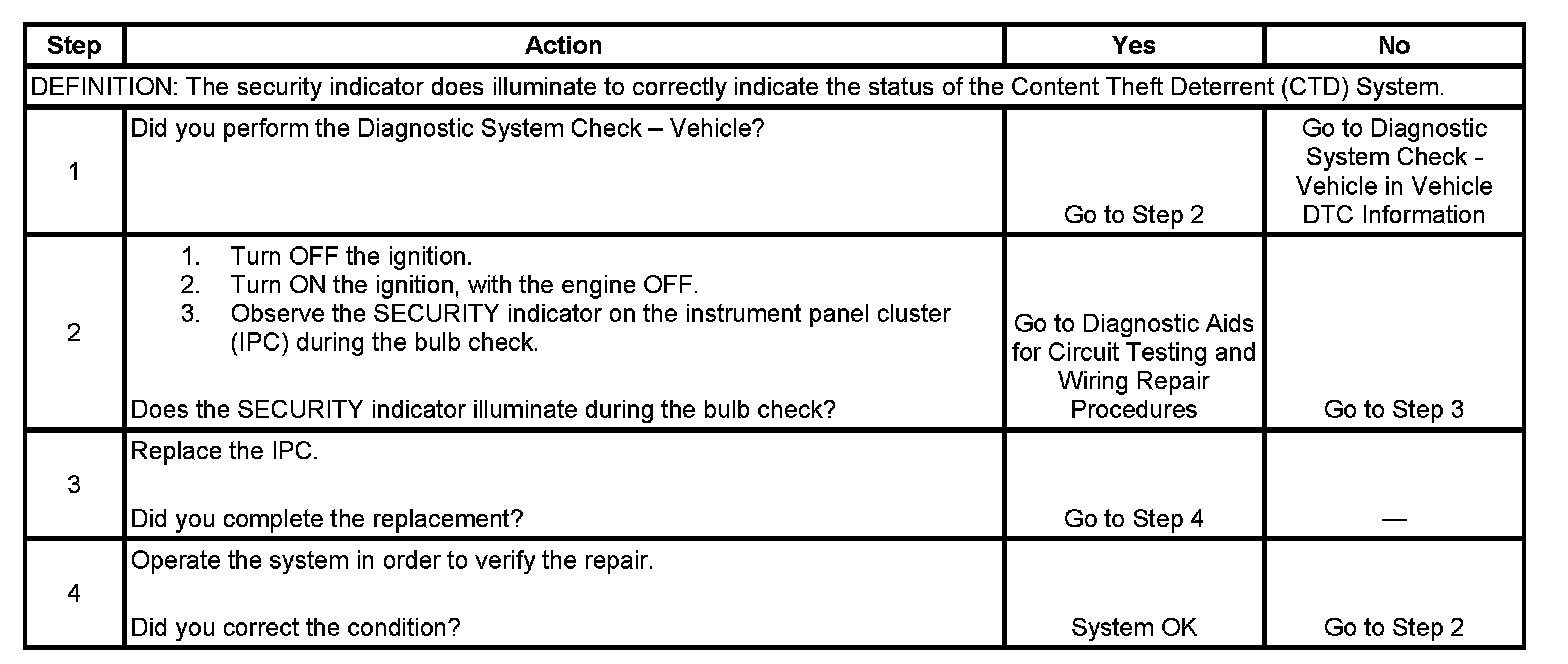 | Step | Action | Yes | No |
|---|---|---|---|
| DEFINITION: The security indicator does illuminate to correctly indicate the status of the Content Theft Deterrent (CTD) System. | | | |
| 1 | Did you perform the Diagnostic System Check – Vehicle? | Go to Step 2 | Go to Diagnostic System Check - Vehicle in Vehicle DTC Information |
| 2 | 1. Turn OFF the ignition. 2. Turn ON the ignition, with the engine OFF. 3. Observe the SECURITY indicator on the instrument panel cluster (IPC) during the bulb check. Does the SECURITY indicator illuminate during the bulb check? | Go to Diagnostic Aids for Circuit Testing and Wiring Repair Procedures | Go to Step 3 |
| 3 | Replace the IPC. Did you complete the replacement? | Go to Step 4 | — |
| 4 | Operate the system in order to verify the repair. Did you correct the condition? | System OK | Go to Step 2 |