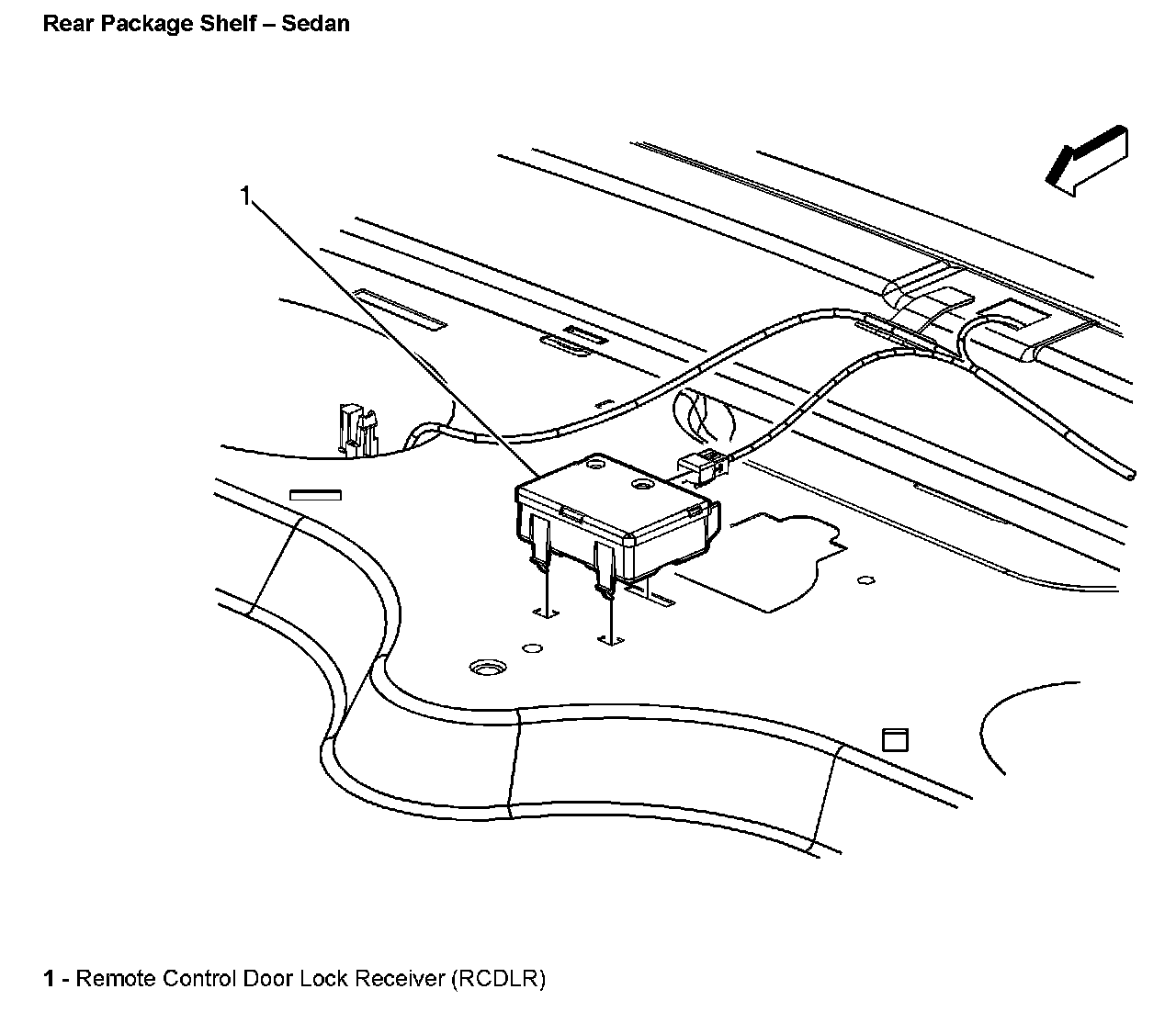 Rear Package Shelf – Sedan

1

1 - Remote Control Door Lock Receiver (RCDLR)