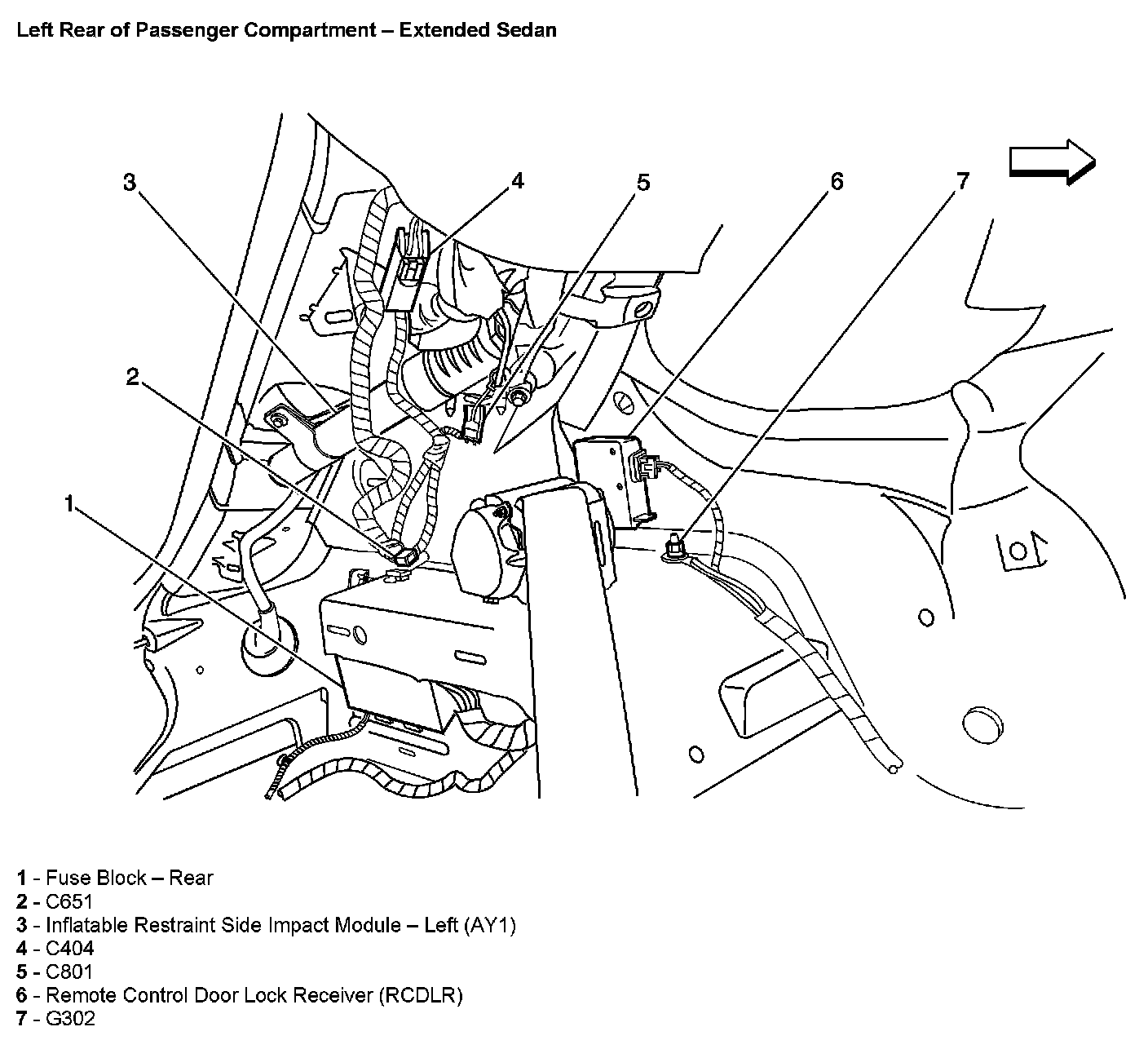 Left Rear of Passenger Compartment – Extended Sedan

3
4
5
6
7
2
1

1 - Fuse Block – Rear
2 - C651
3 - Inflatable Restraint Side Impact Module – Left (AY1)
4 - C404
5 - C801
6 - Remote Control Door Lock Receiver (RCDLR)
7 - G302