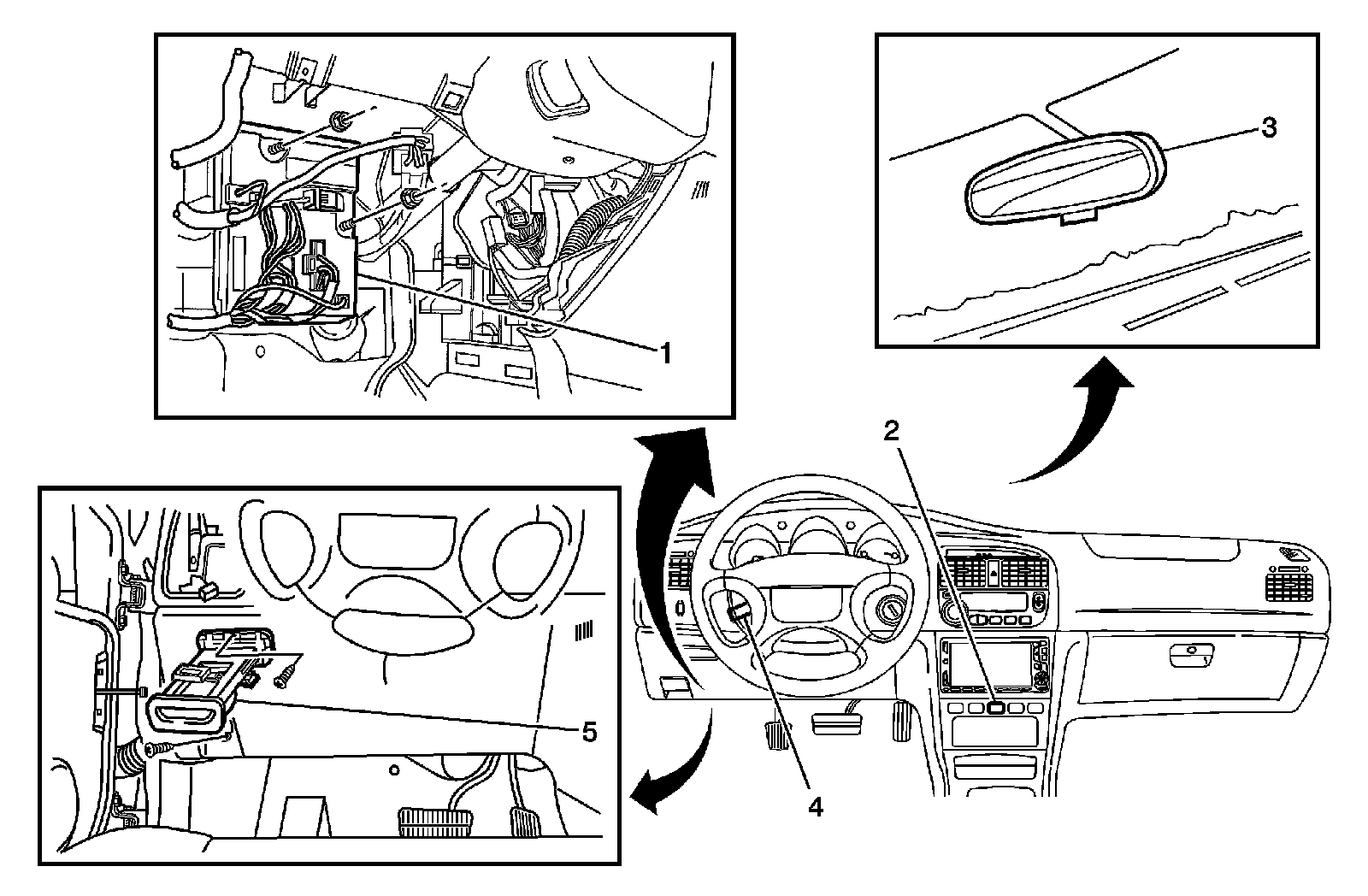 1
3
2
5
4