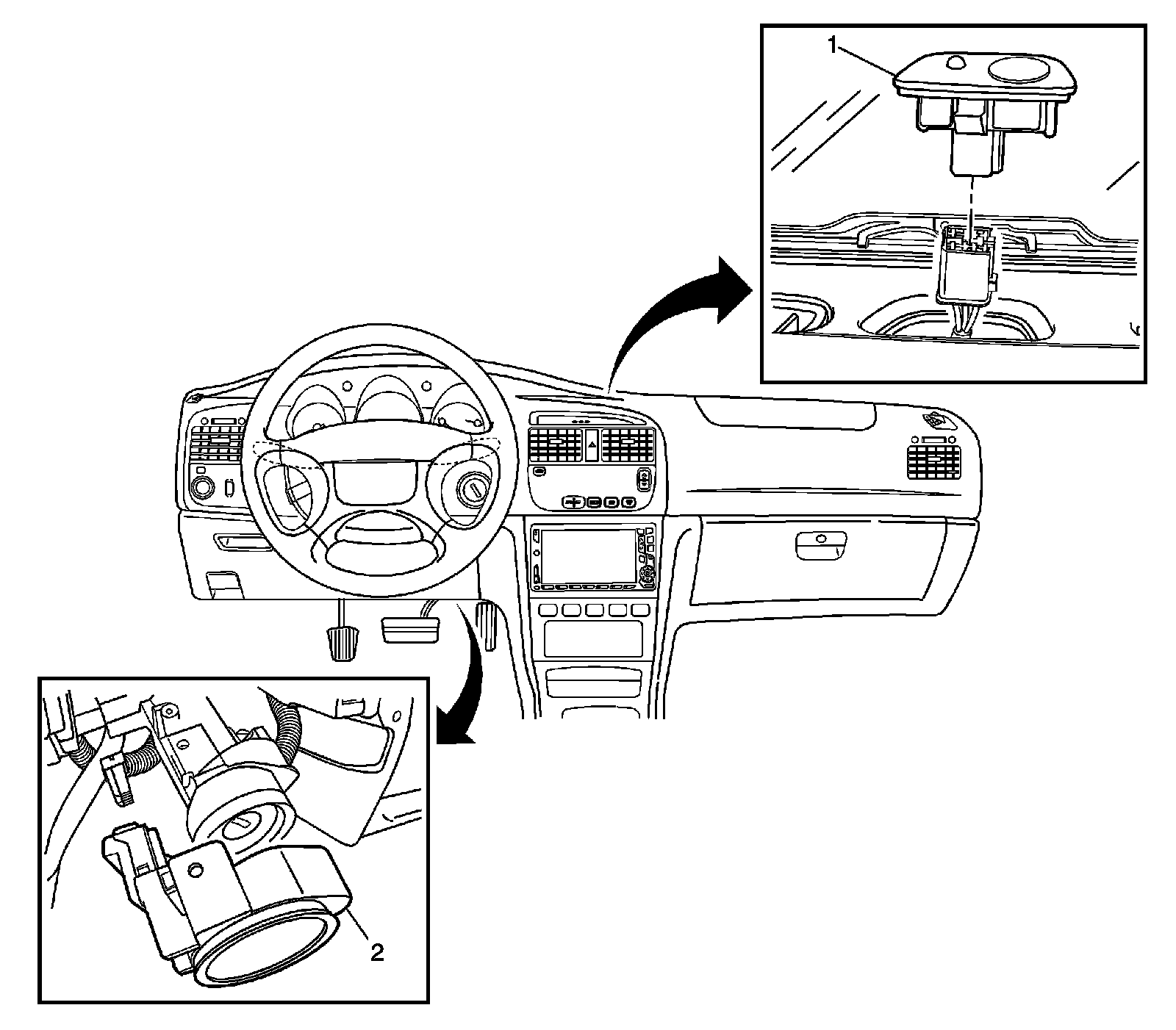 1

2