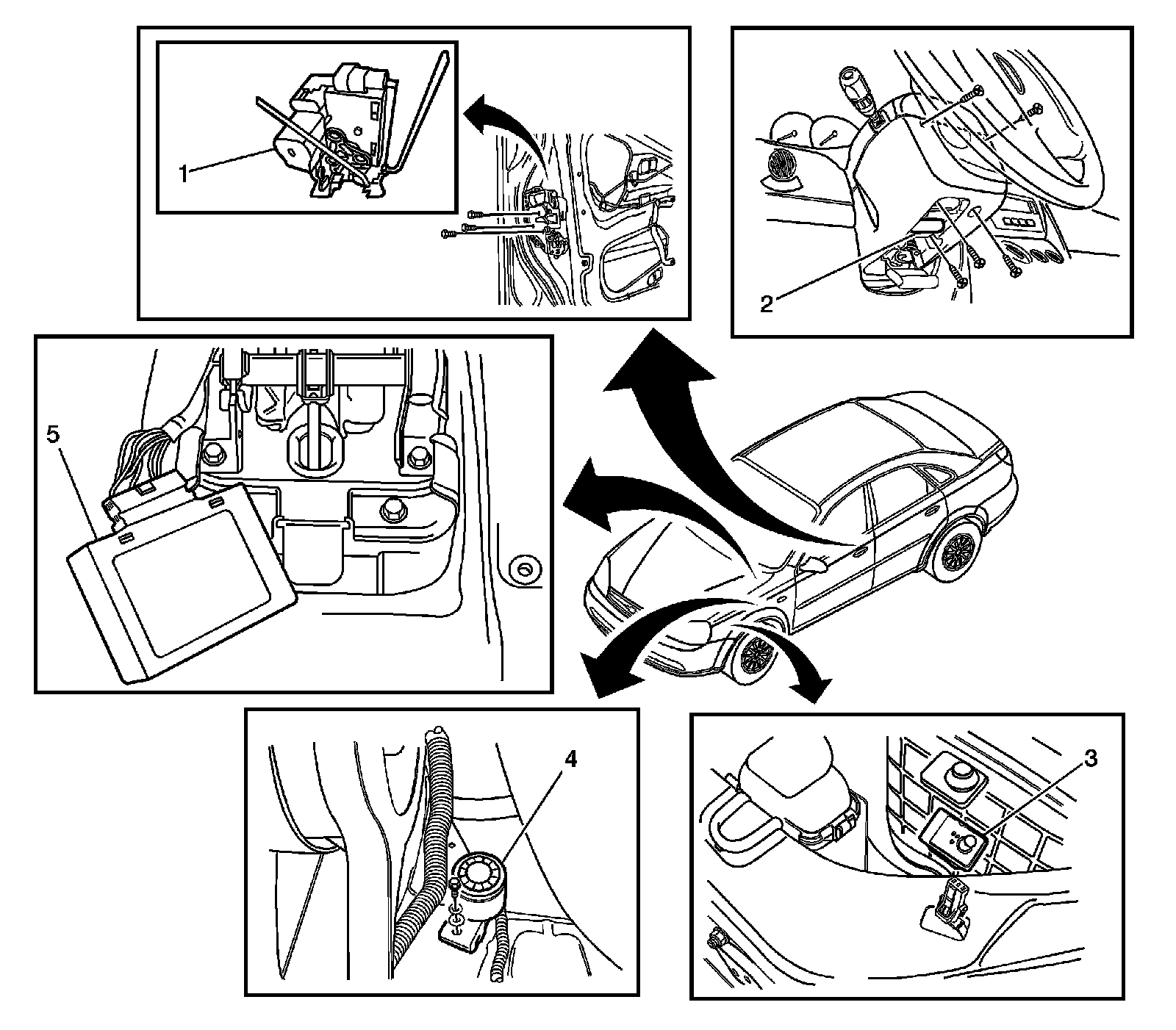 1

2

5

4

3