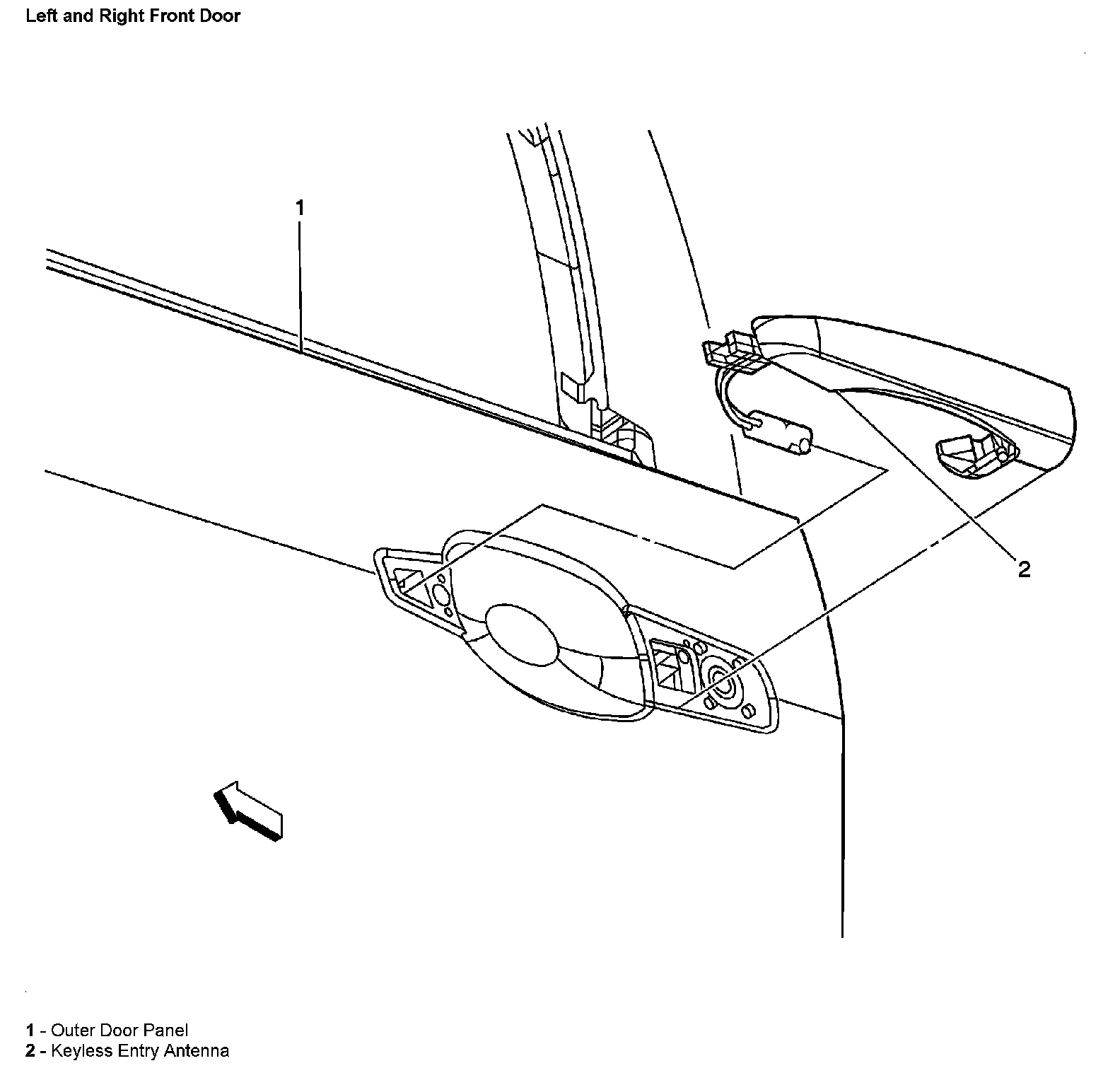 Left and Right Front Door

1

2

1 - Outer Door Panel
2 - Keyless Entry Antenna