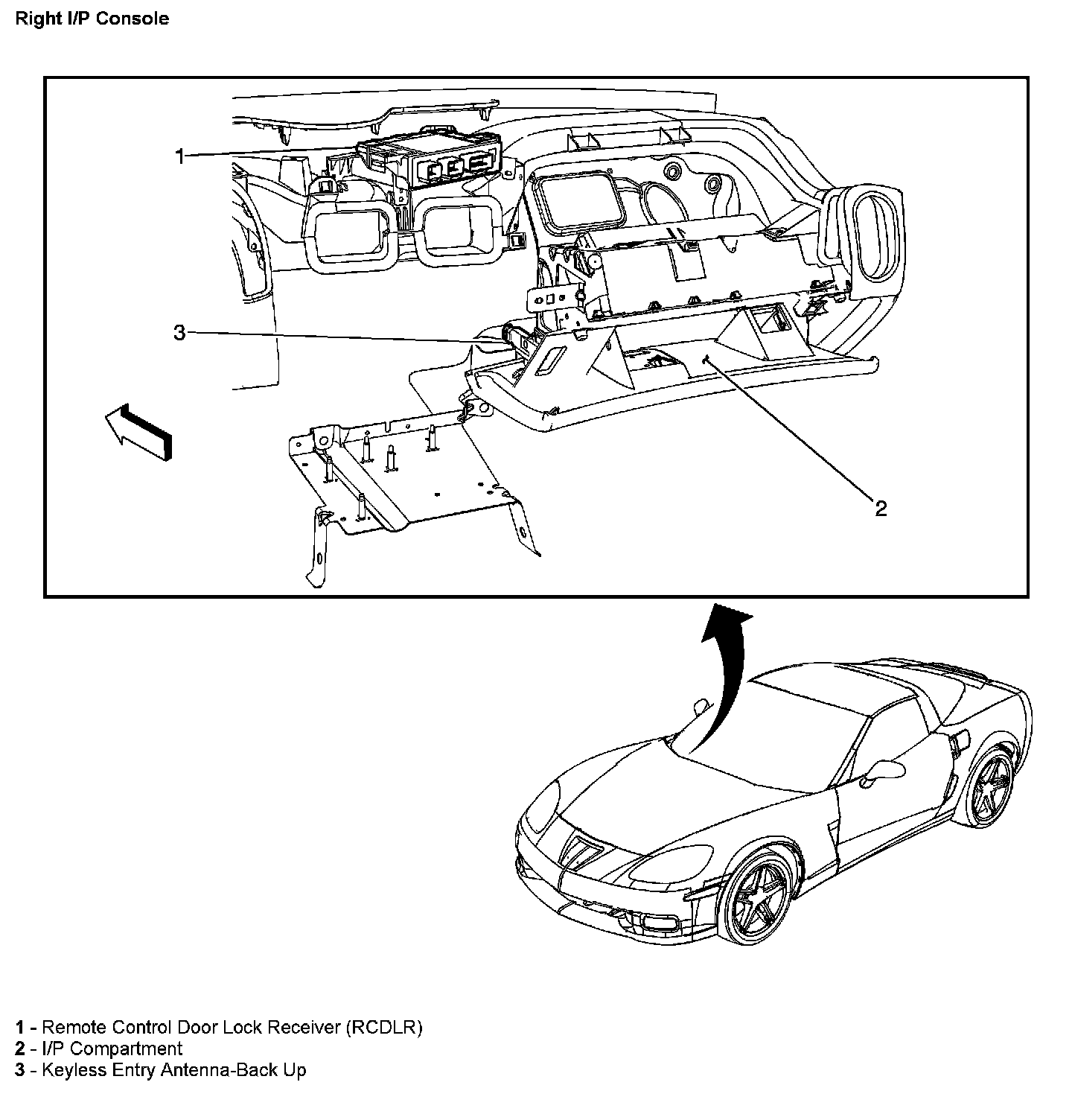 Right I/P Console

1

3

2

1 - Remote Control Door Lock Receiver (RCDLR)
2 - I/P Compartment
3 - Keyless Entry Antenna-Back Up