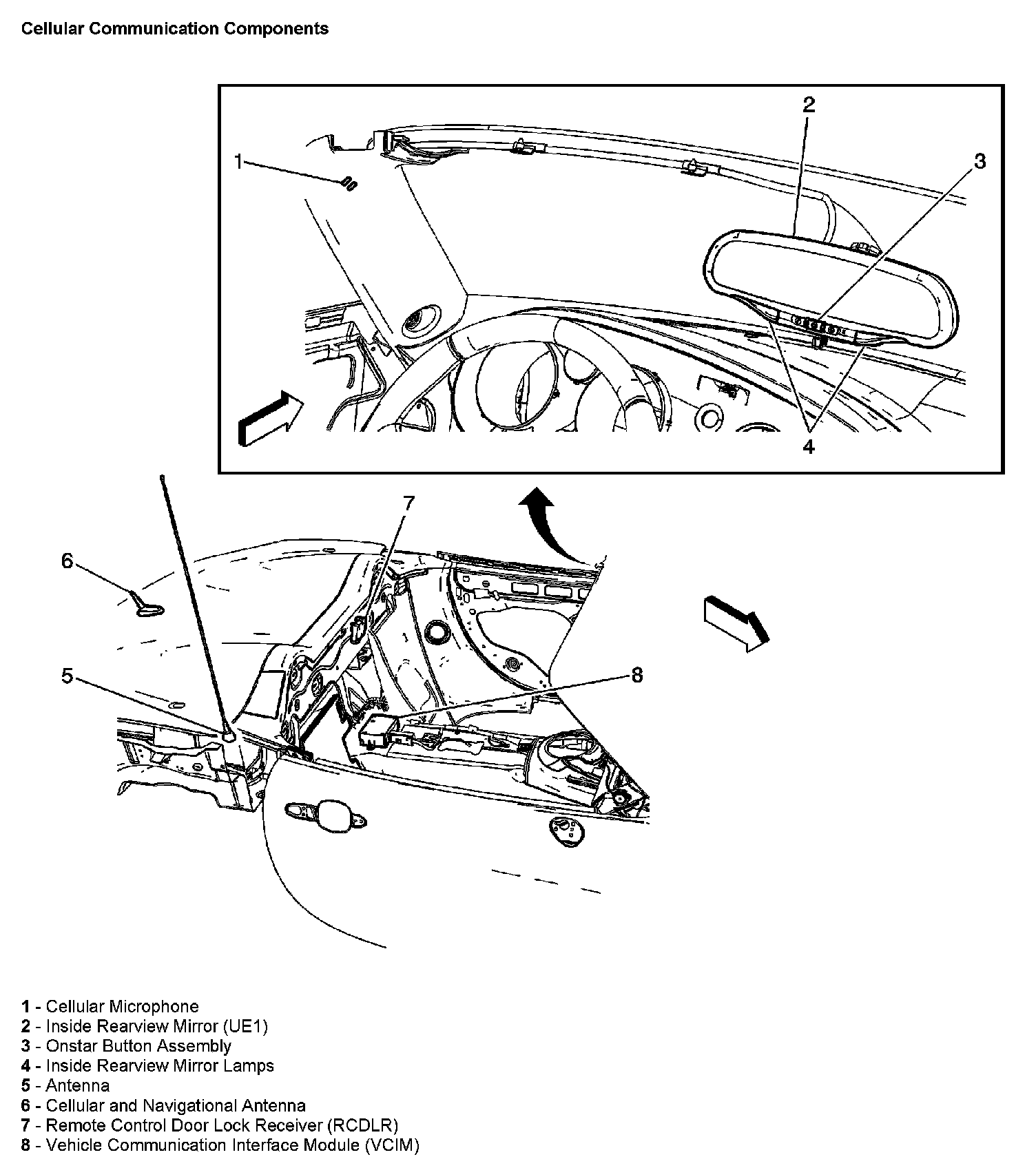 Cellular Communication Components

2
1
3
4
7
6
5
8

1 - Cellular Microphone
2 - Inside Rearview Mirror (UE1)
3 - Onstar Button Assembly
4 - Inside Rearview Mirror Lamps
5 - Antenna
6 - Cellular and Navigational Antenna
7 - Remote Control Door Lock Receiver (RCDLR)
8 - Vehicle Communication Interface Module (VCIM)