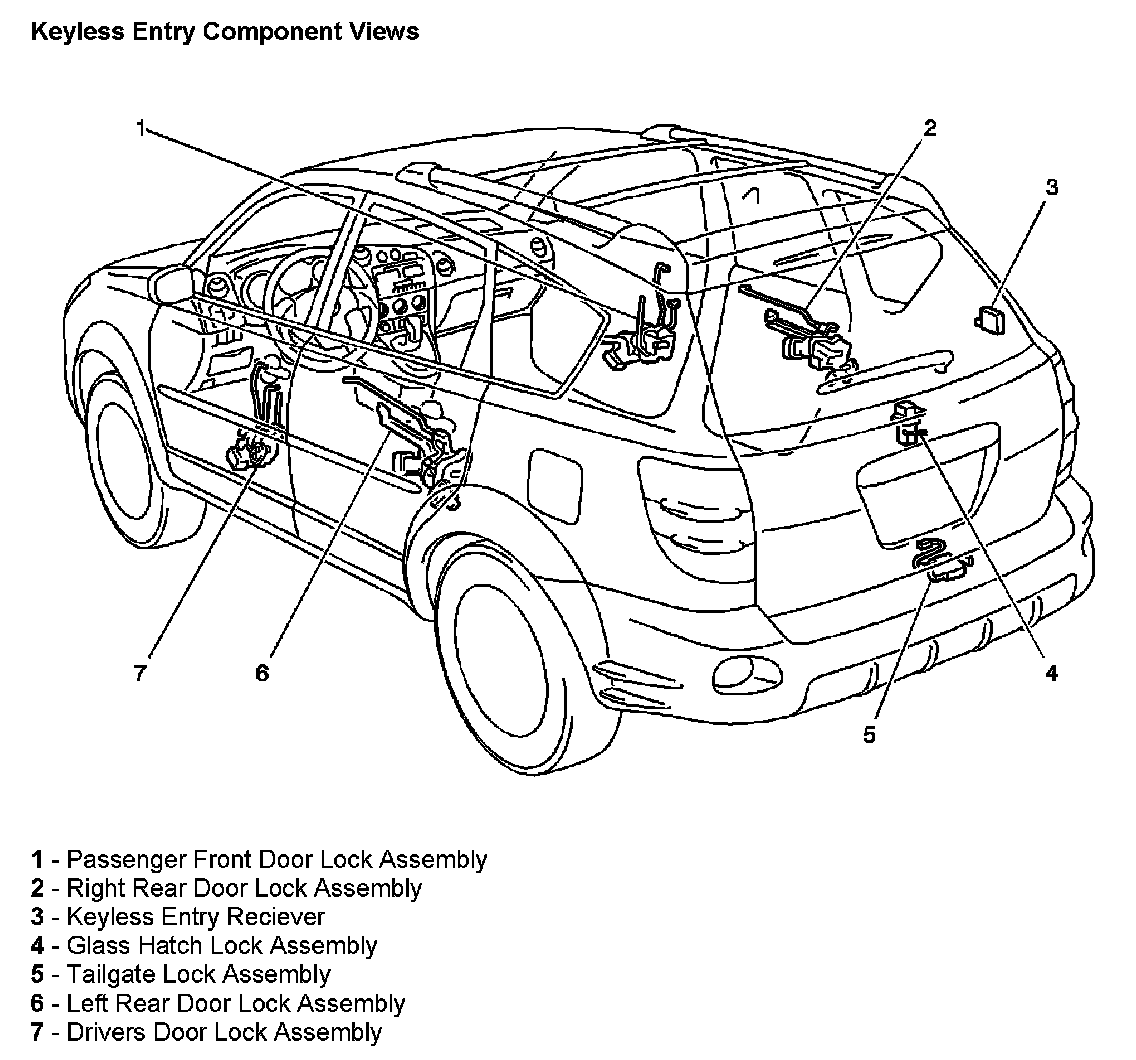 Keyless Entry Component Views

1
2
3
7
6
4
5

1 - Passenger Front Door Lock Assembly
2 - Right Rear Door Lock Assembly
3 - Keyless Entry Reciever
4 - Glass Hatch Lock Assembly
5 - Tailgate Lock Assembly
6 - Left Rear Door Lock Assembly
7 - Drivers Door Lock Assembly