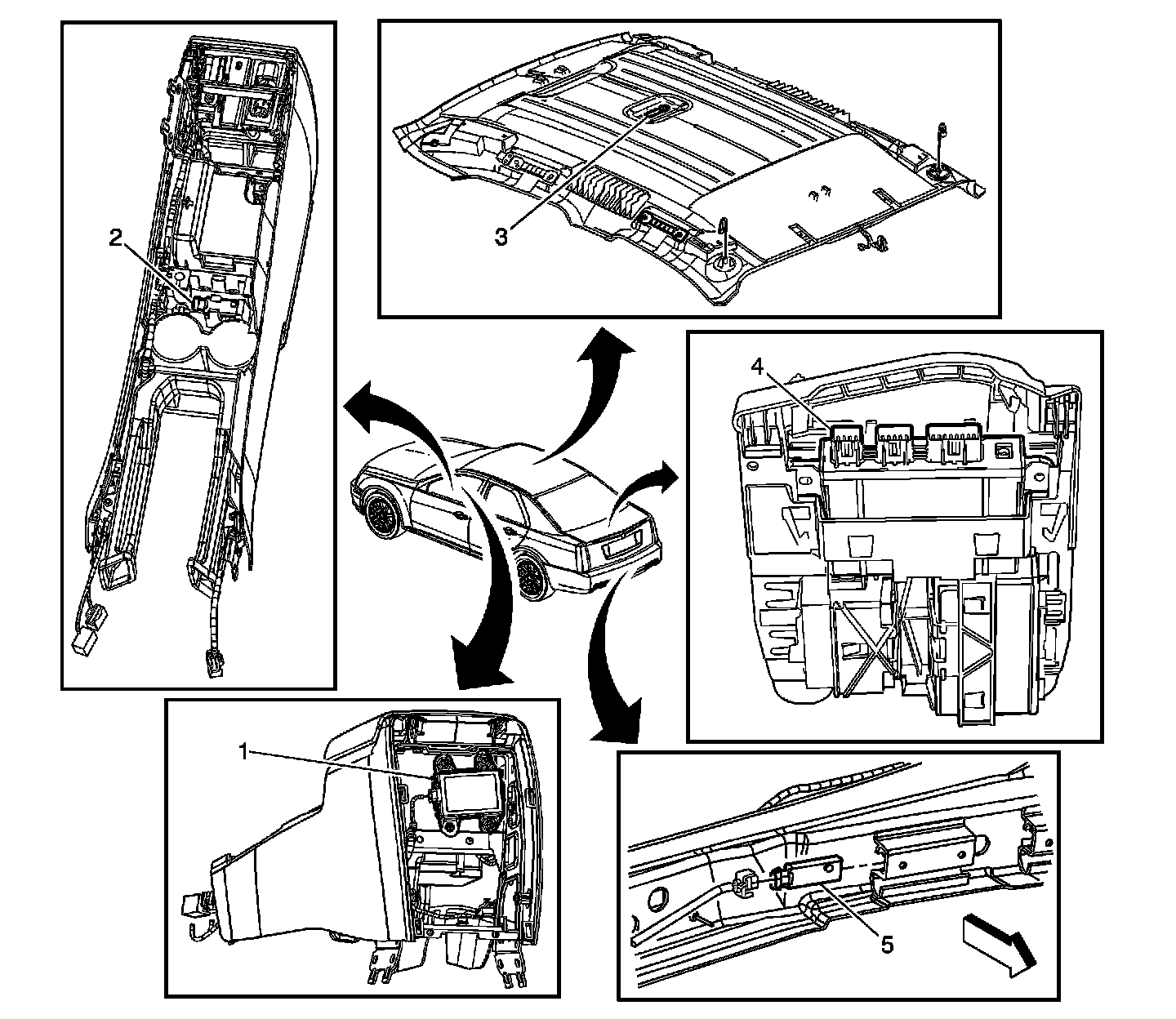 2

3

4

1

5