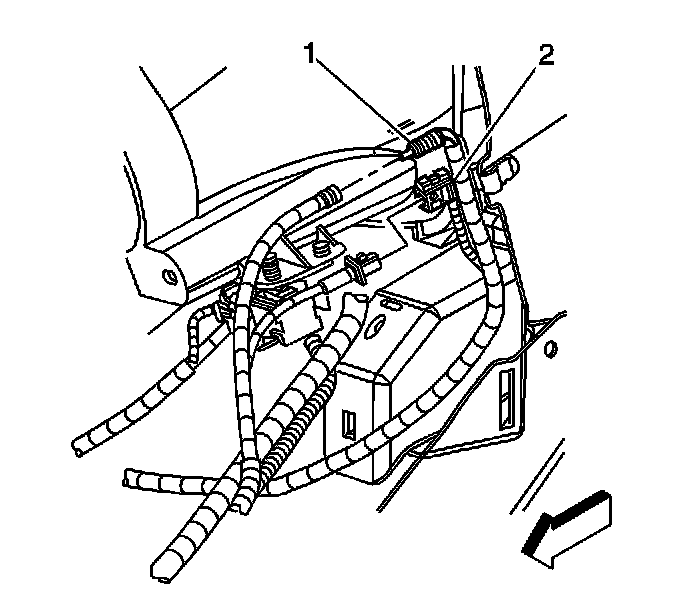 1
2