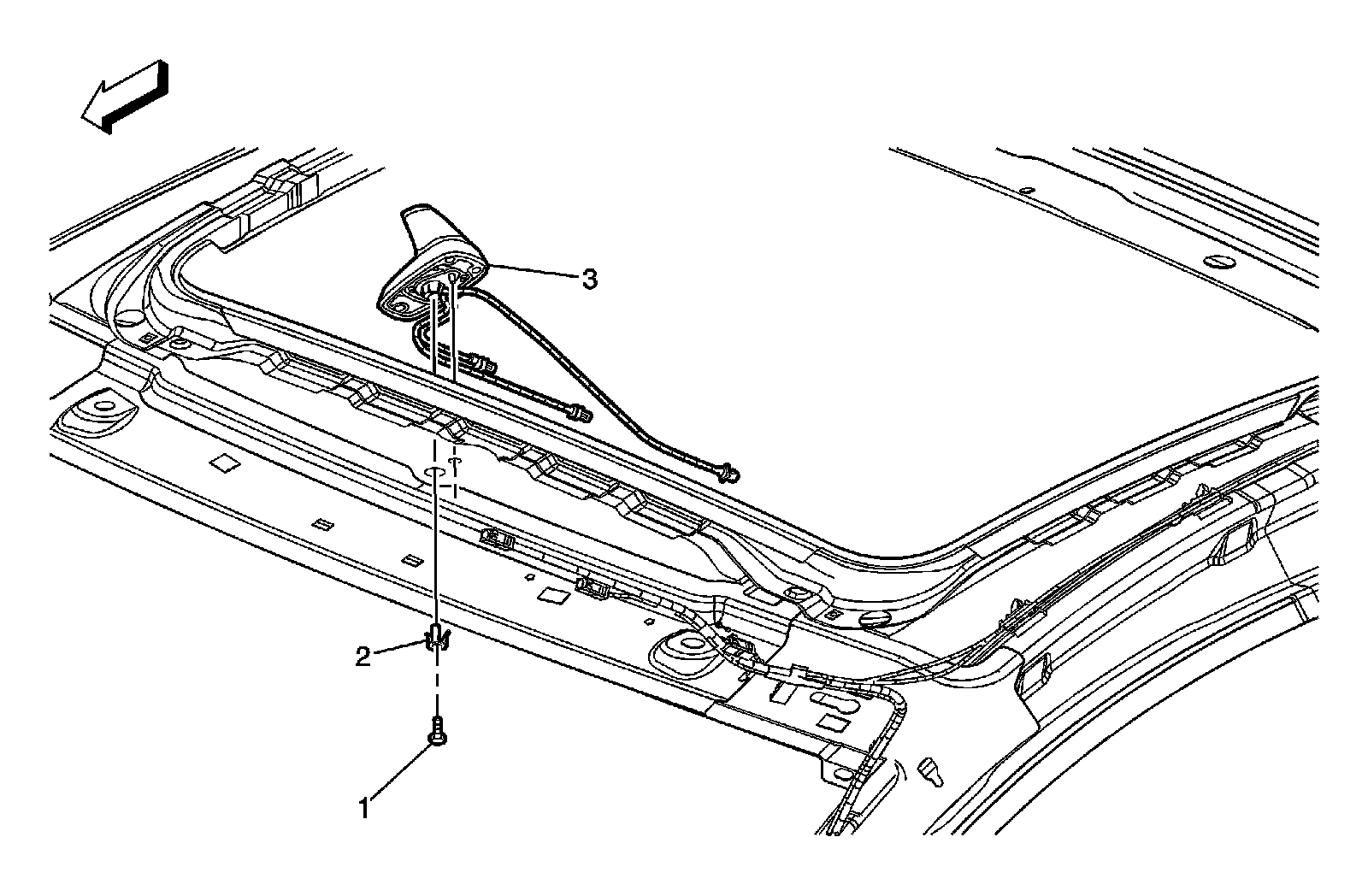 3

2

1