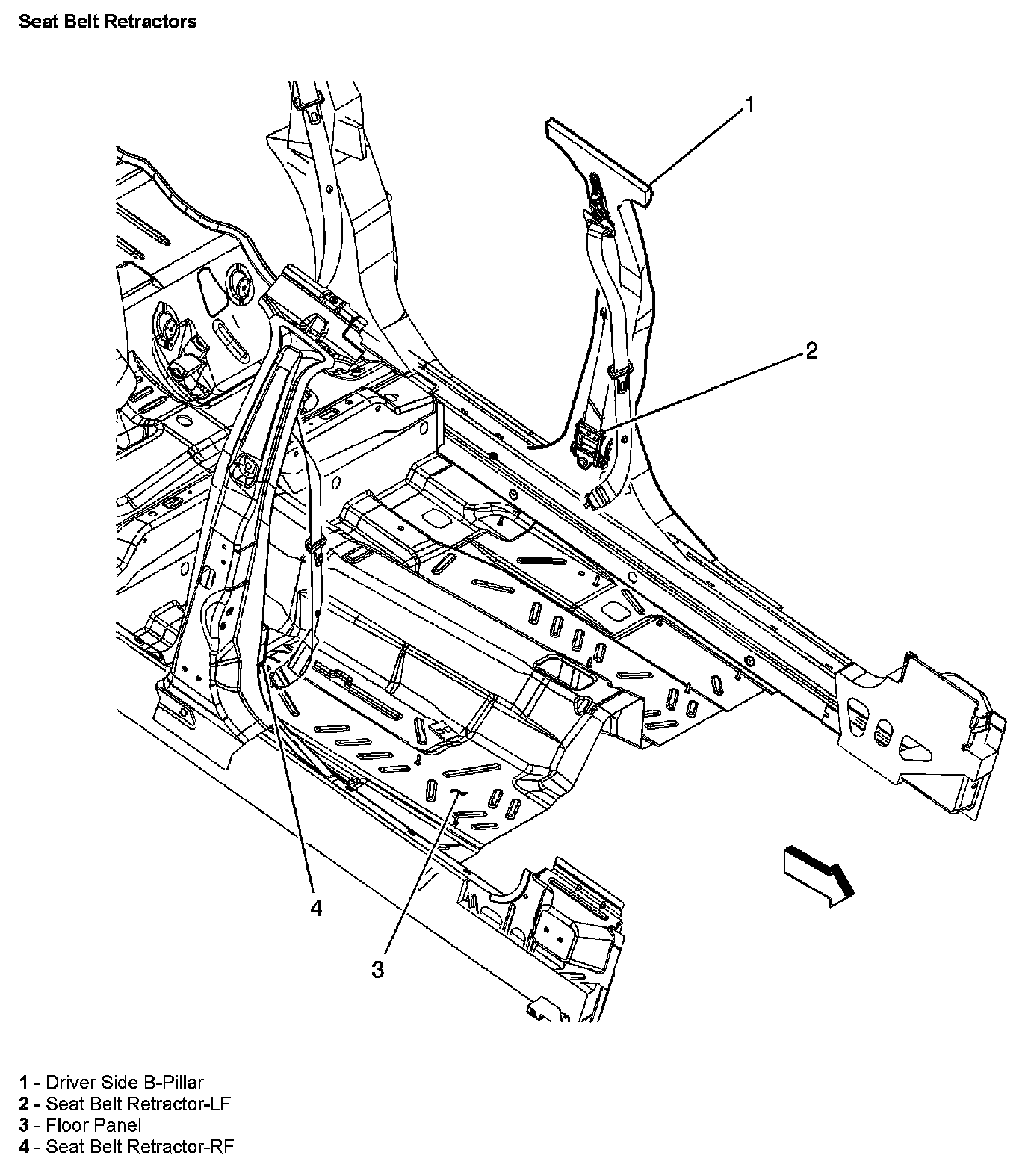 Seat Belt Retractors

1

2

4

3

1 - Driver Side B-Pillar
2 - Seat Belt Retractor-LF
3 - Floor Panel
4 - Seat Belt Retractor-RF