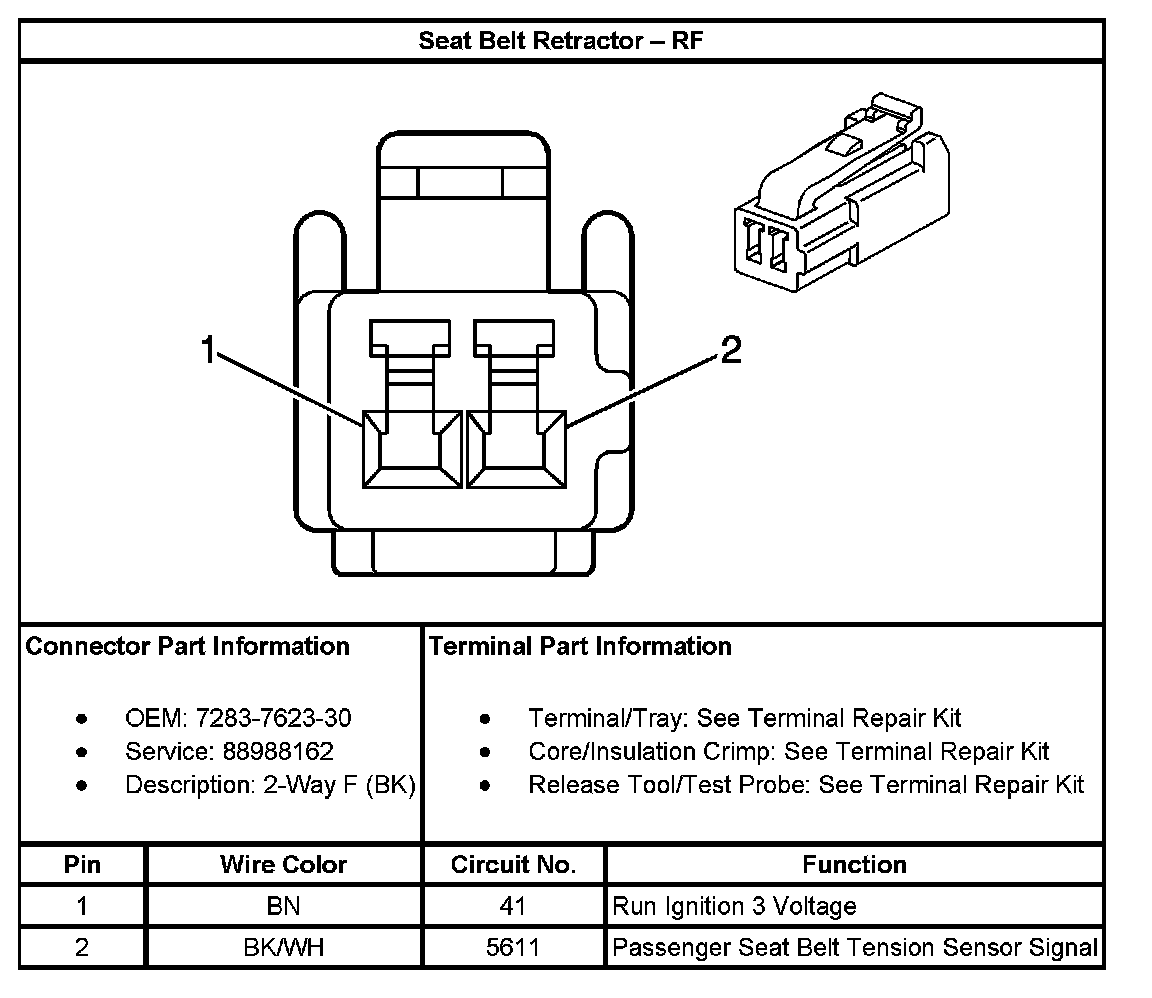 Seat Belt Retractor – RF

1
2

Connector Part Information

- OEM: 7283-7623-30
- Service: 88988162
- Description: 2-Way F (BK)

Terminal Part Information

- Terminal/Tray: See Terminal Repair Kit
- Core/Insulation Crimp: See Terminal Repair Kit
- Release Tool/Test Probe: See Terminal Repair Kit

| Pin | Wire Color | Circuit No. | Function |
|---|---|---|---|
| 1 | BN | 41 | Run Ignition 3 Voltage |
| 2 | BK/WH | 5611 | Passenger Seat Belt Tension Sensor Signal |