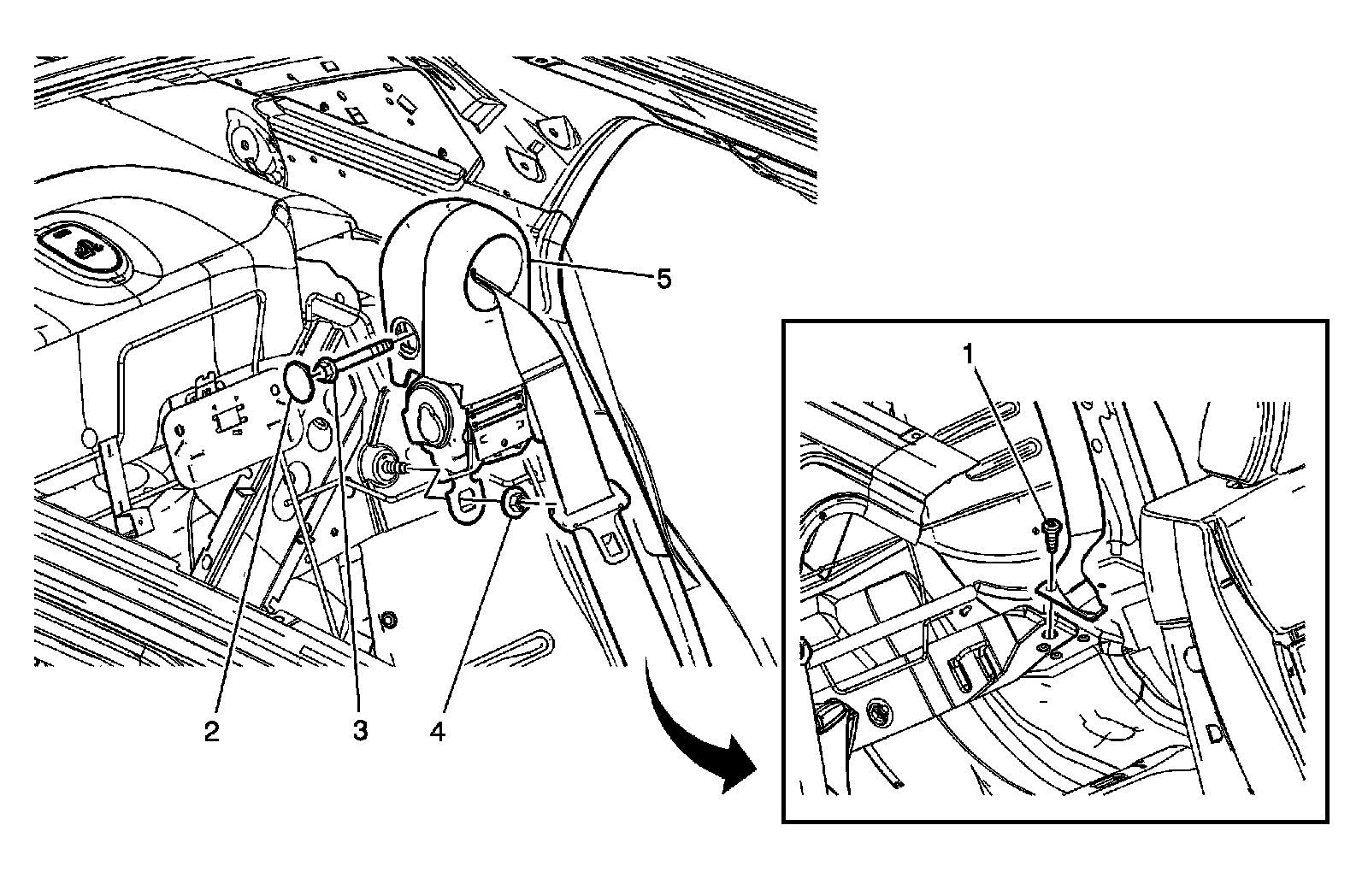 5

1

2

3

4