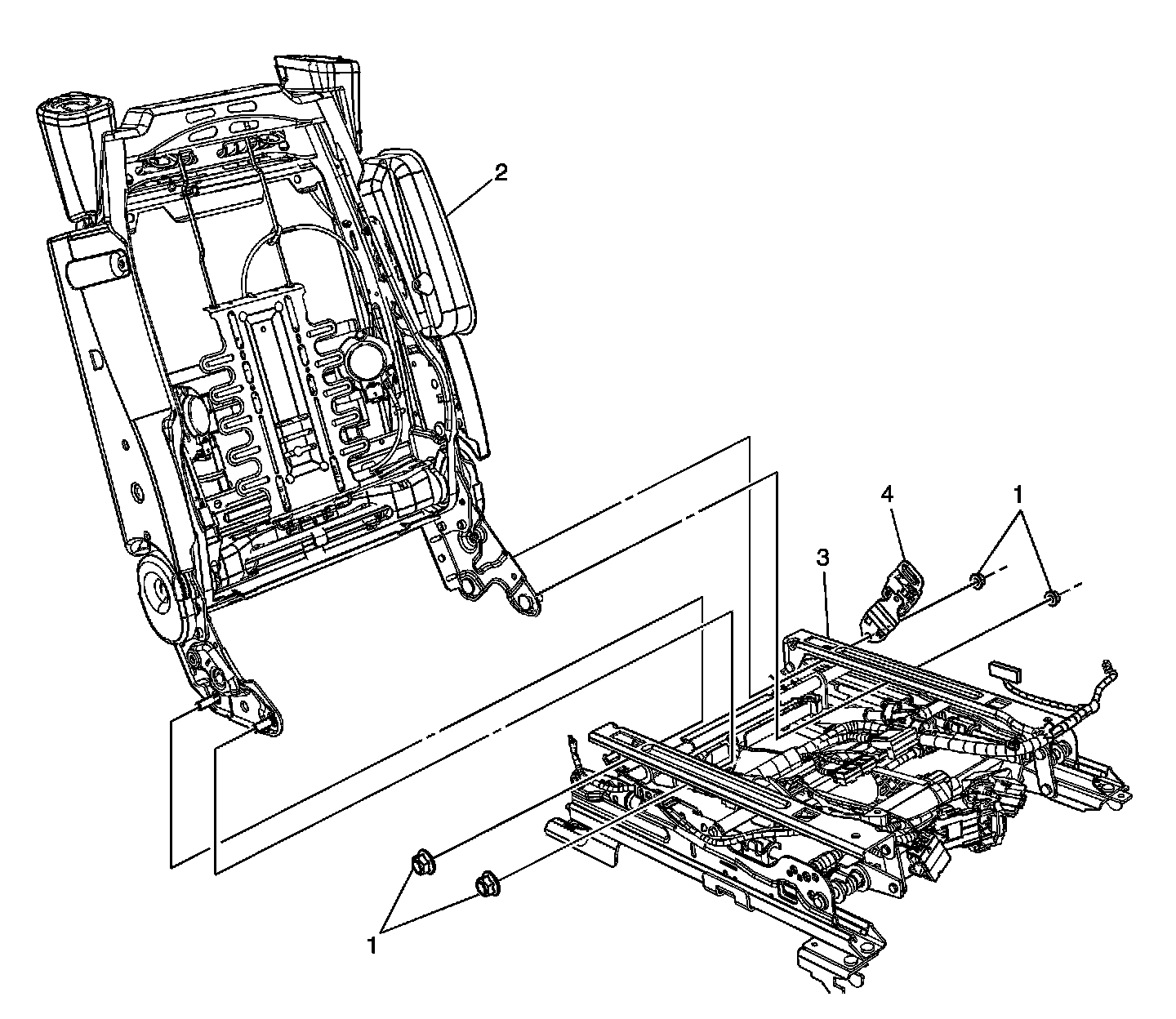 2

4

1

3

1