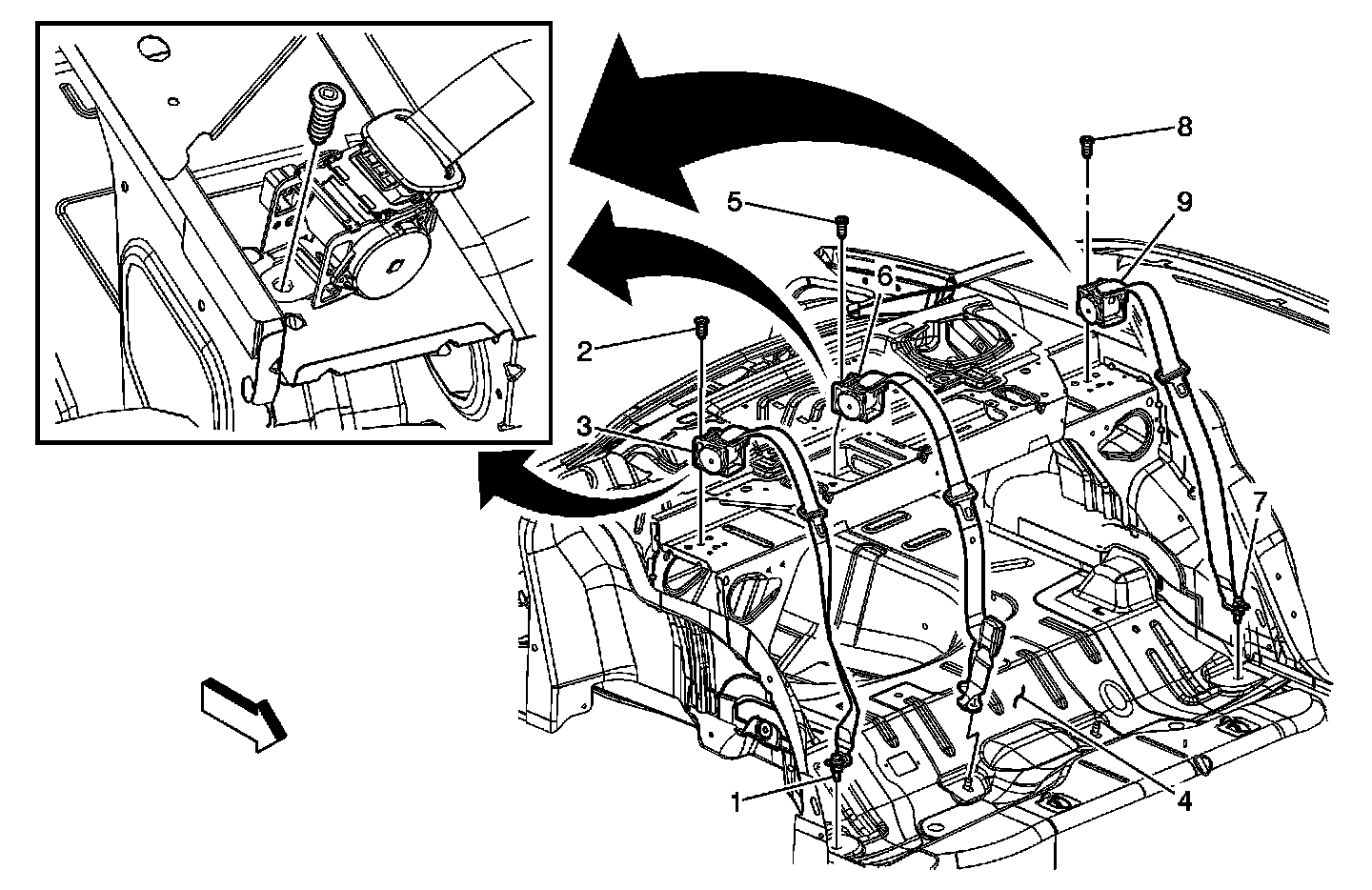 8
5
9
6
2
3
7
1
4