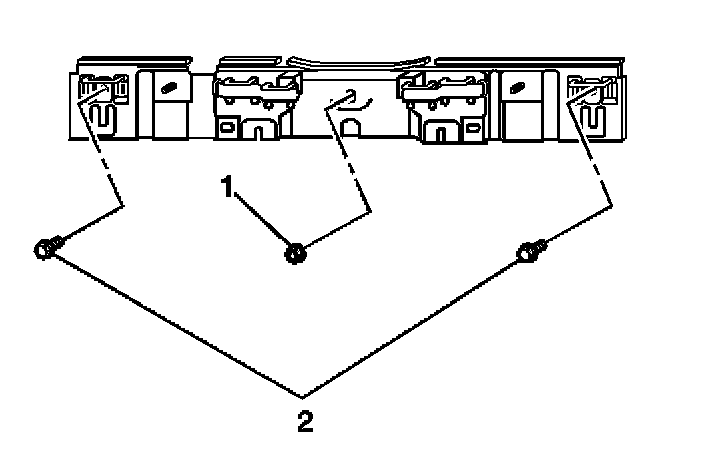 1
2