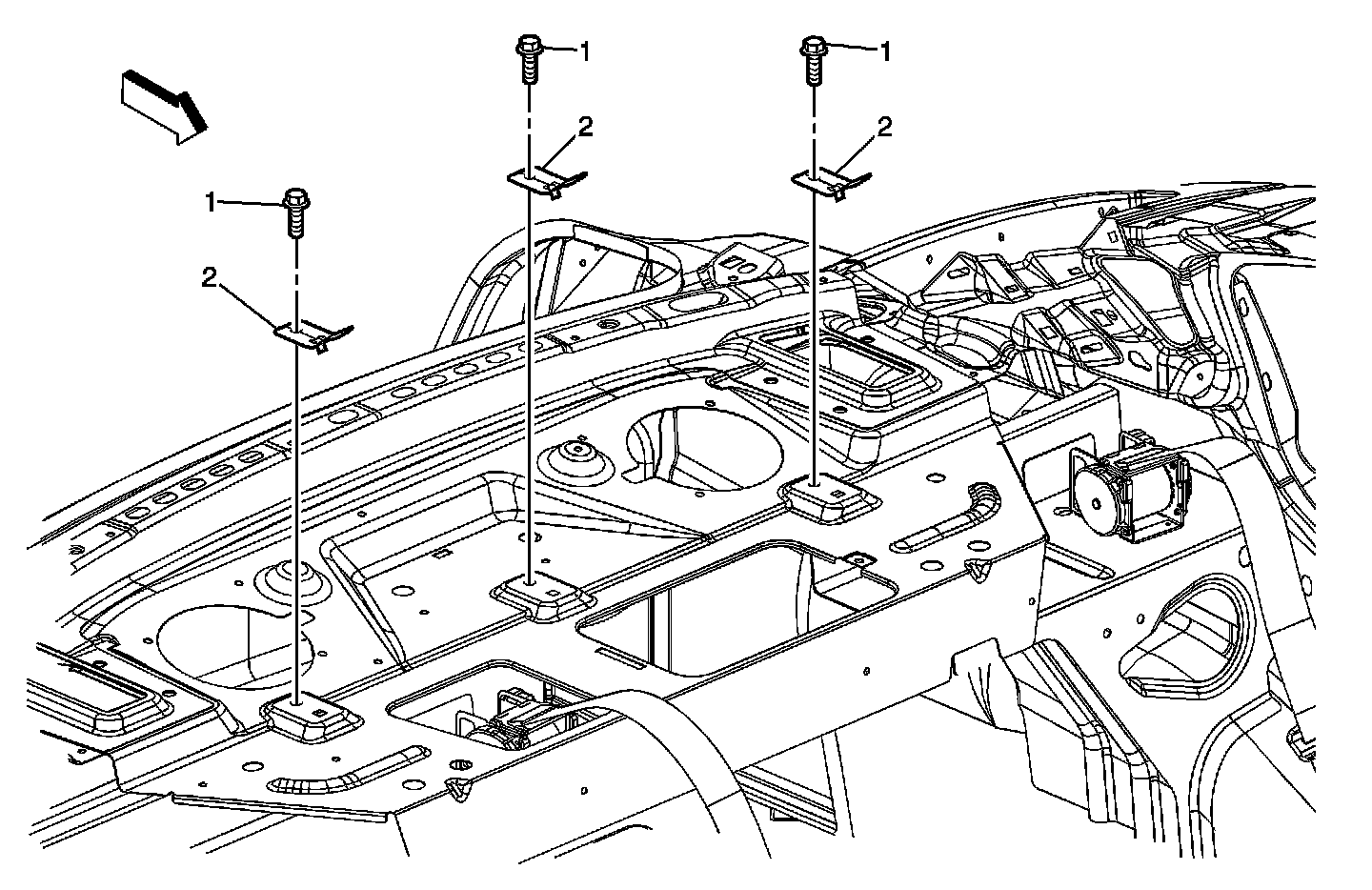 1
1
2
2
1
2