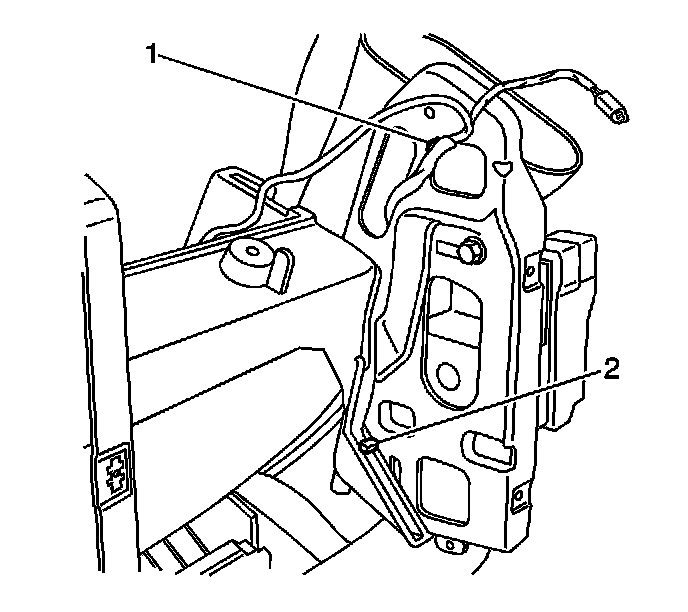 1

2