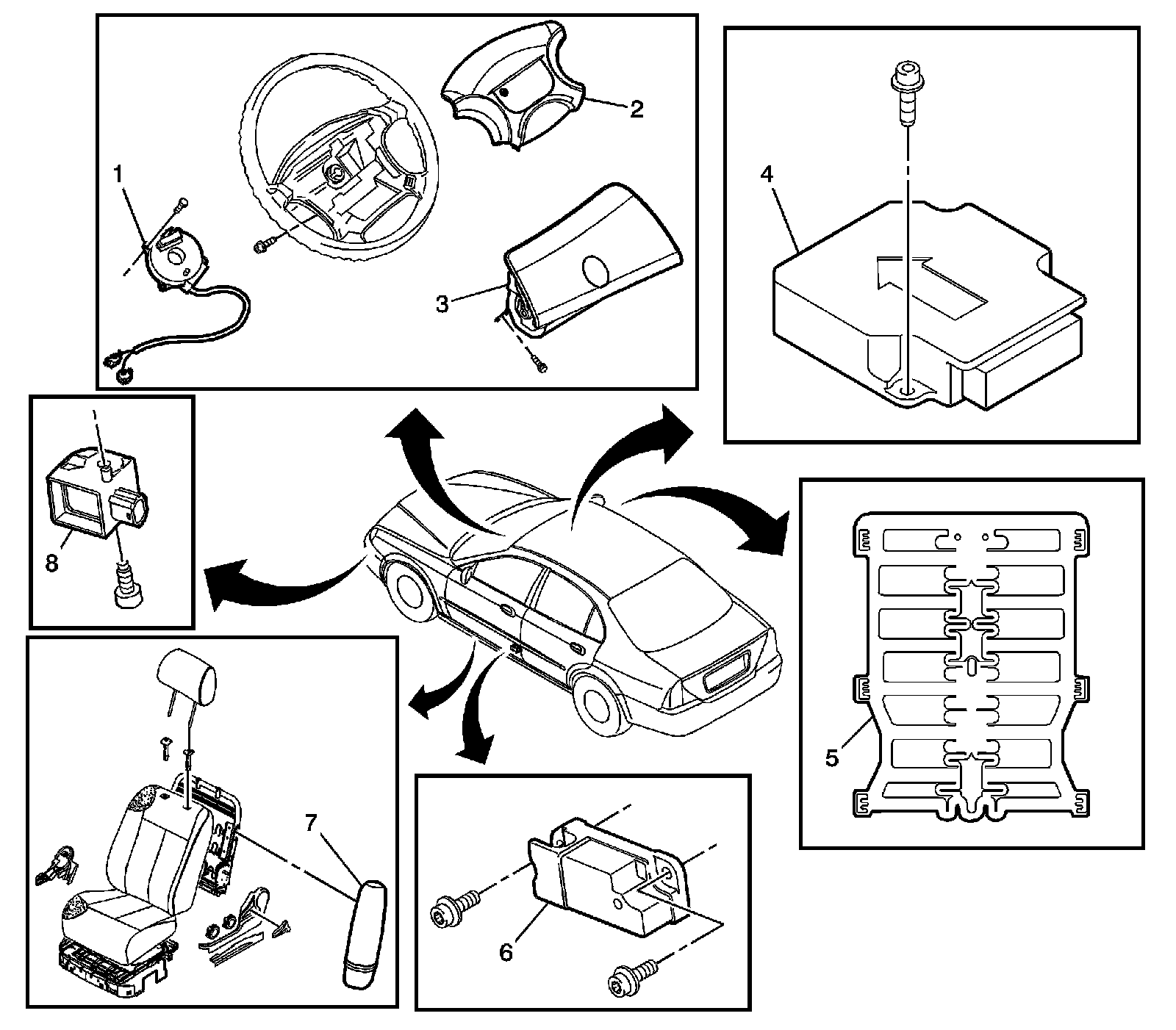 1
2
3
4
8
5
7
6