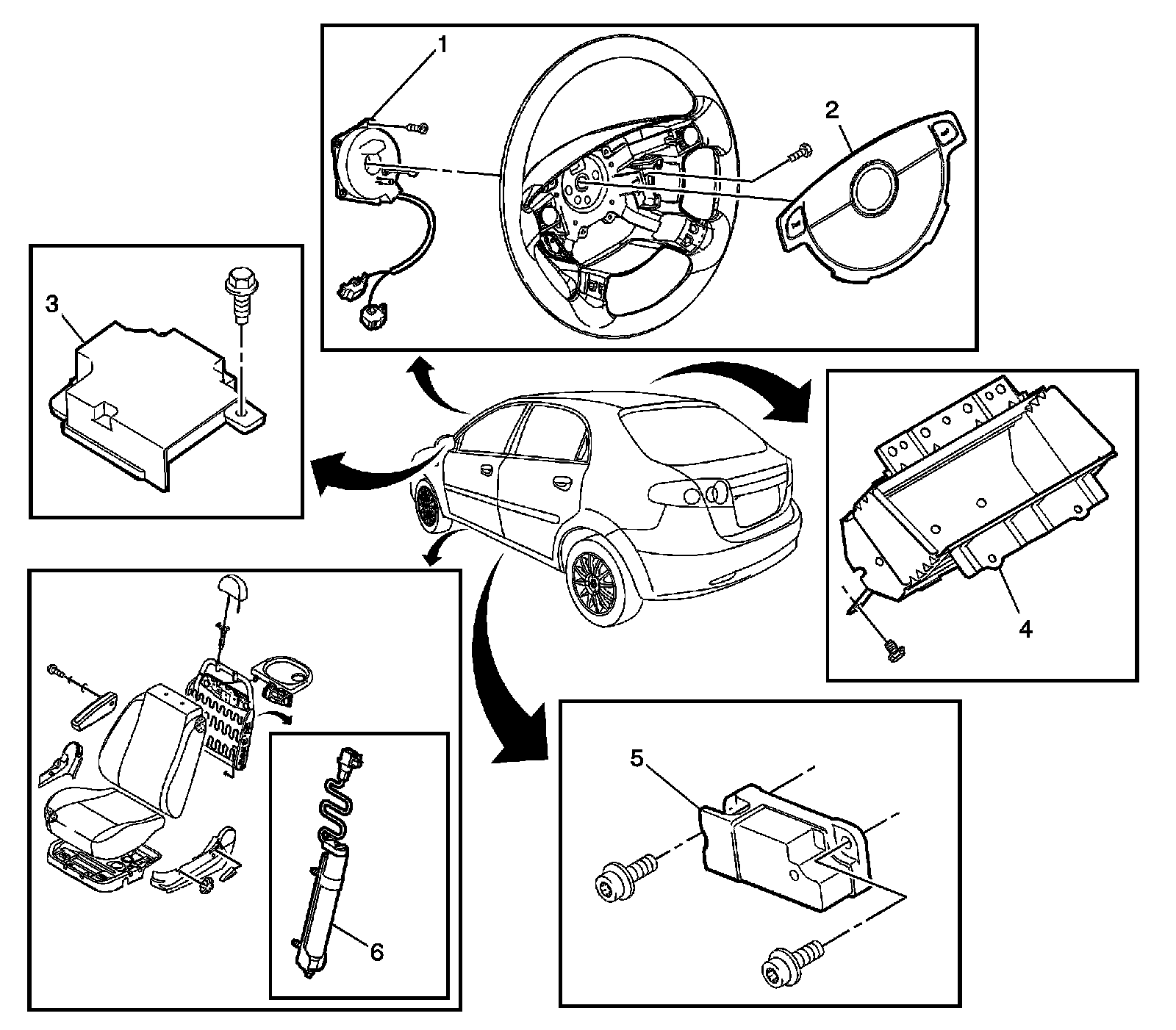 1
2
3
4
5
6