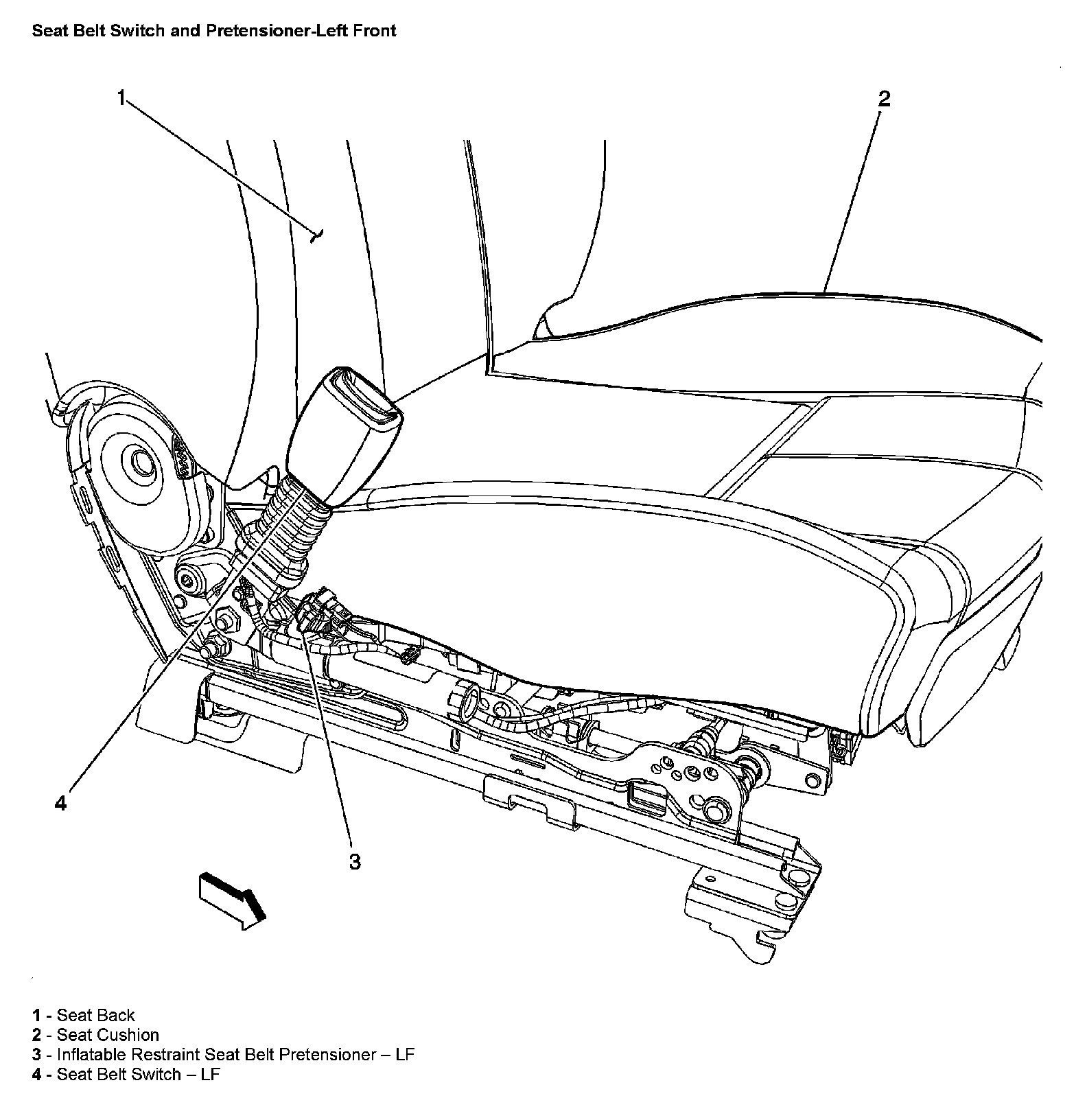 Seat Belt Switch and Pretensioner-Left Front

1

2

4

3

1 - Seat Back
2 - Seat Cushion
3 - Inflatable Restraint Seat Belt Pretensioner – LF
4 - Seat Belt Switch – LF