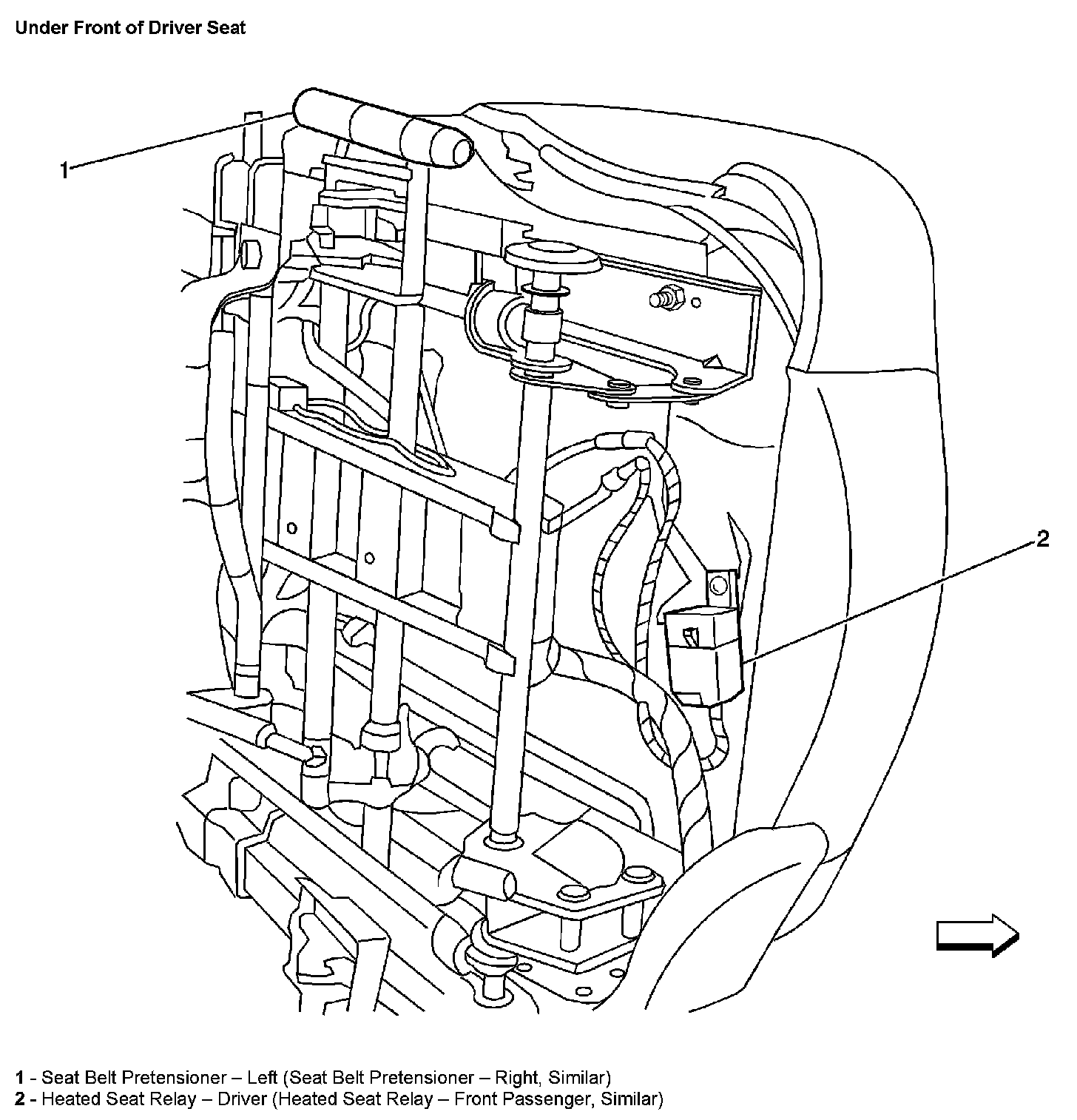 Under Front of Driver Seat

1

2

1 - Seat Belt Pretensioner – Left (Seat Belt Pretensioner – Right, Similar)
2 - Heated Seat Relay – Driver (Heated Seat Relay – Front Passenger, Similar)