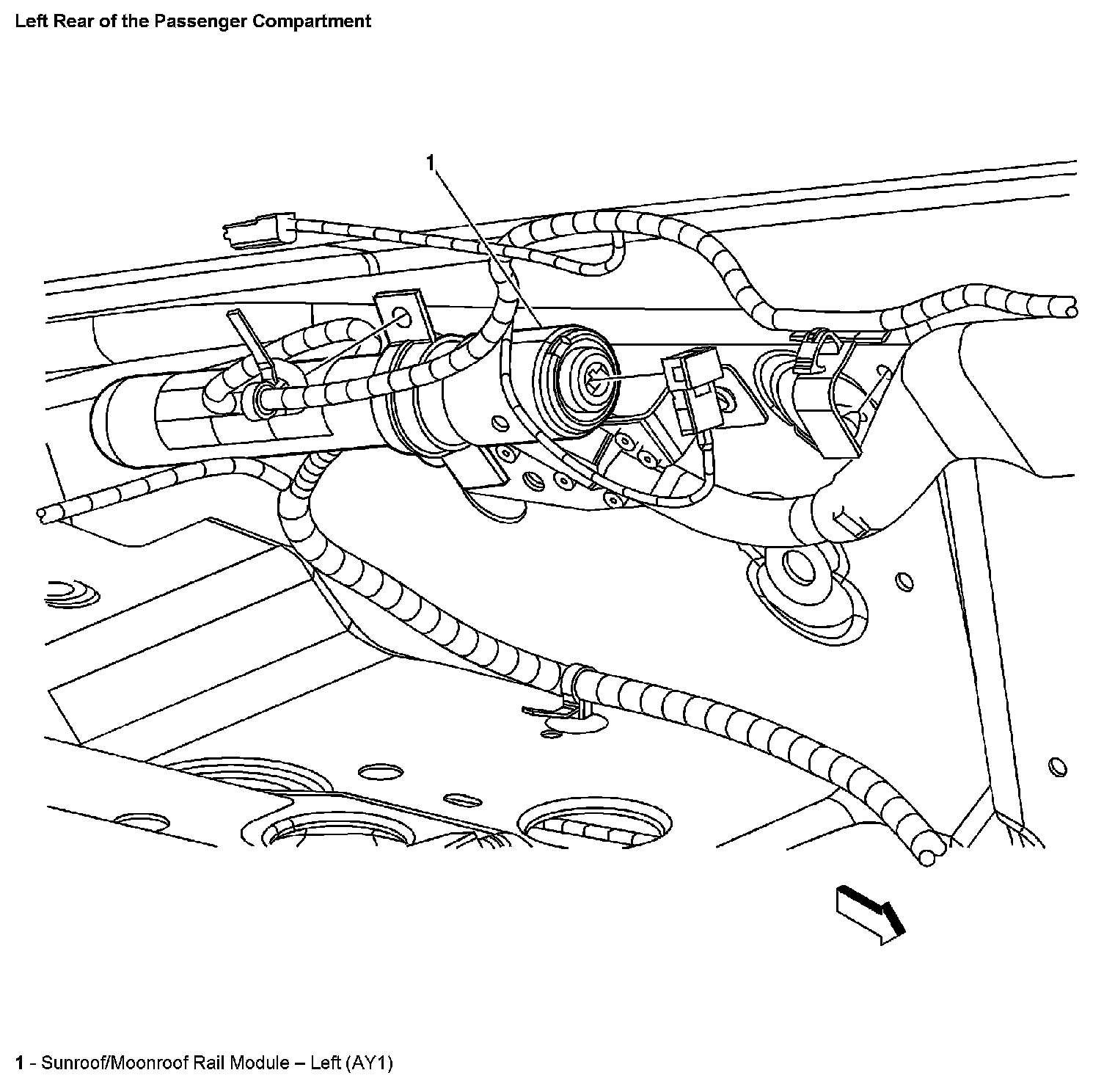 Left Rear of the Passenger Compartment

1

1 - Sunroof/Moonroof Rail Module – Left (AY1)