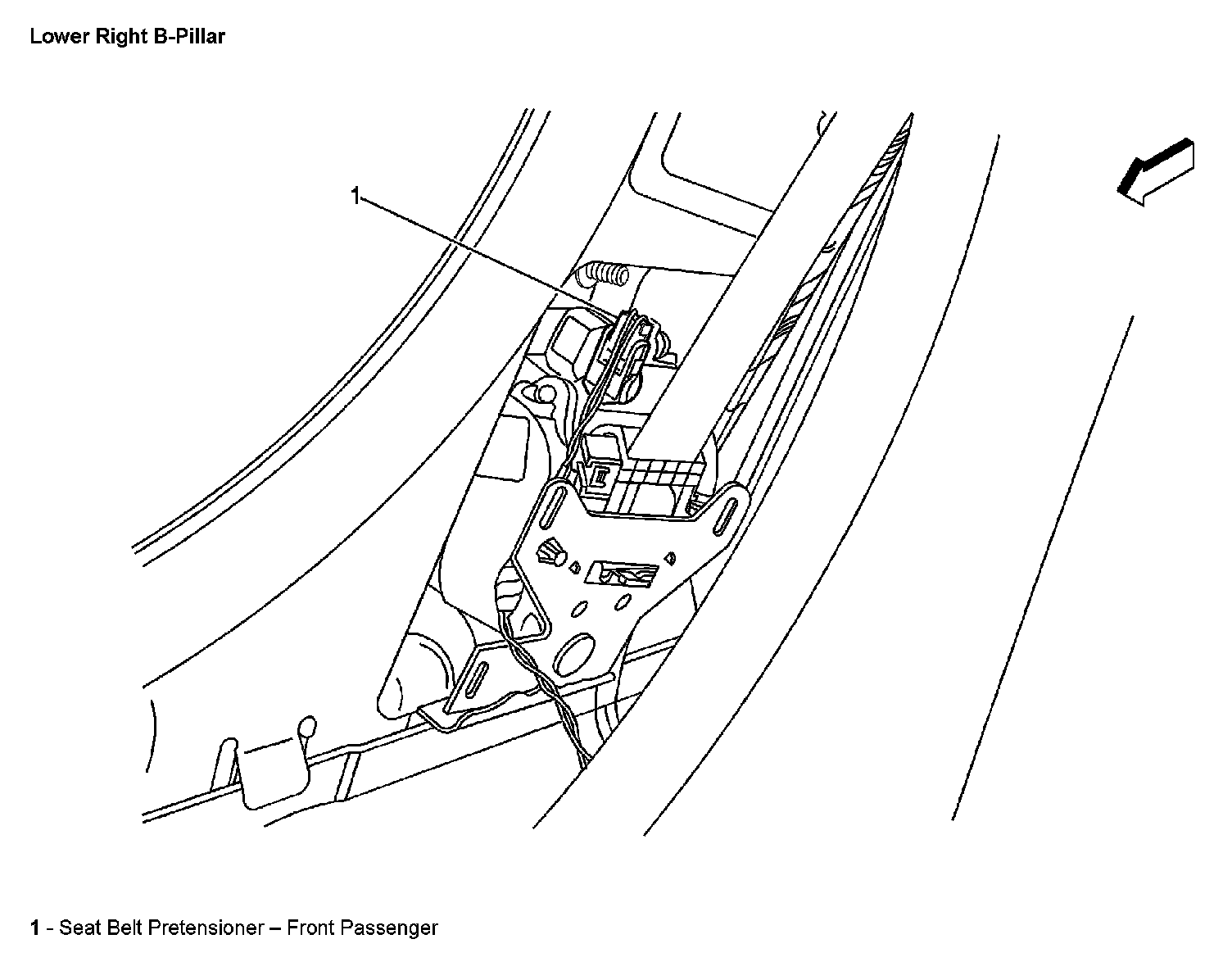 Lower Right B-Pillar

1

1 - Seat Belt Pretensioner – Front Passenger