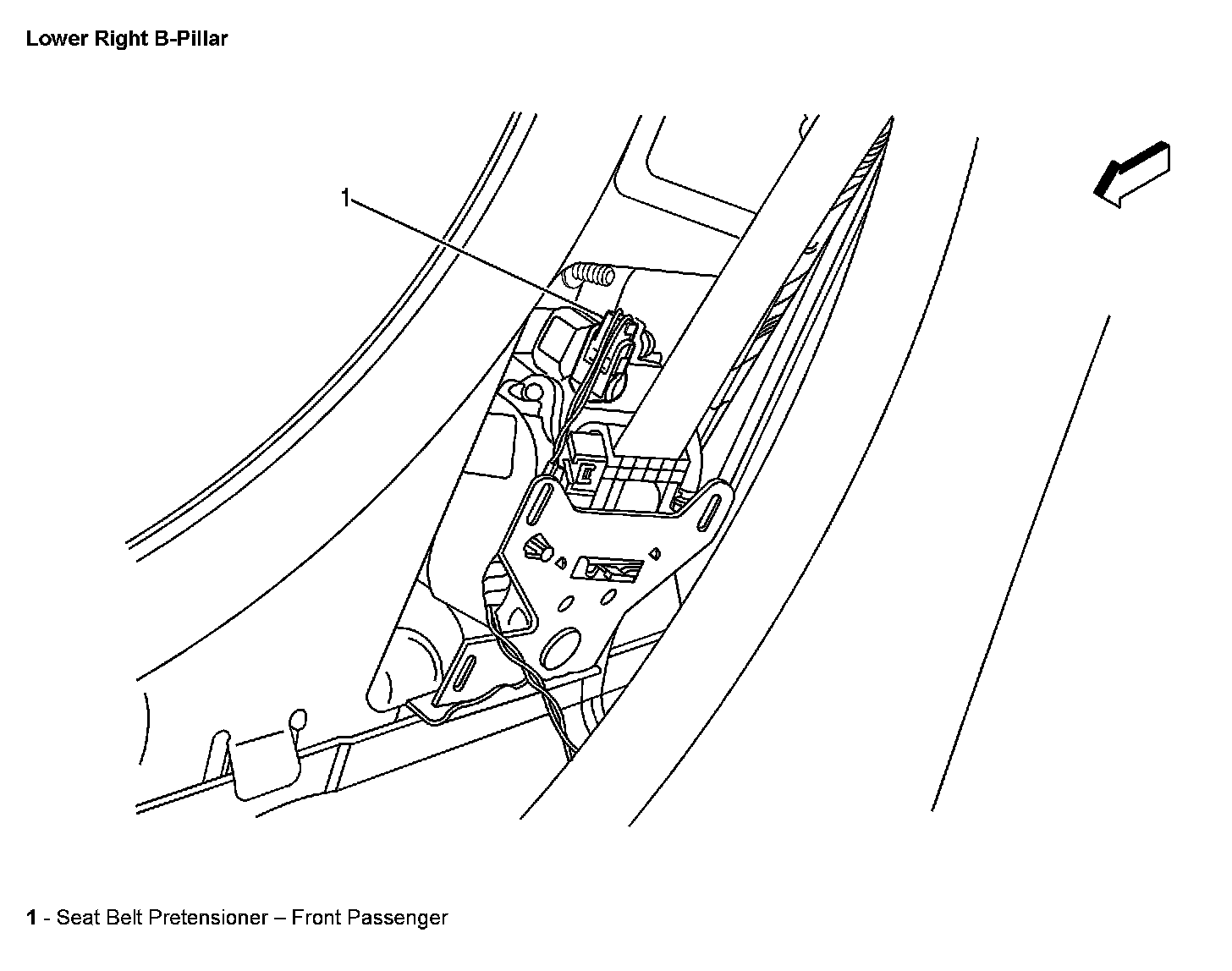 Lower Right B-Pillar

1

1 - Seat Belt Pretensioner – Front Passenger