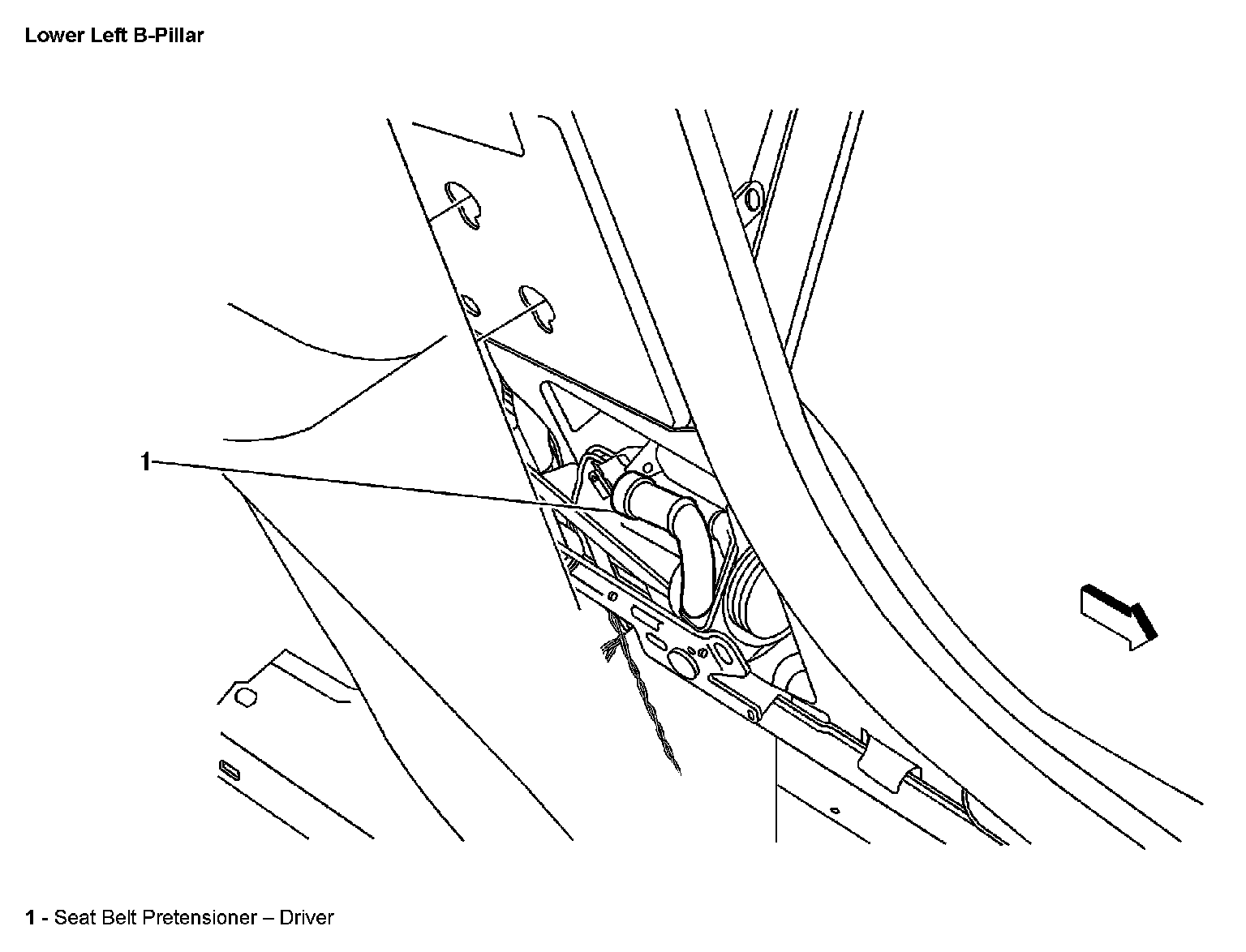 Lower Left B-Pillar

1

1 - Seat Belt Pretensioner – Driver