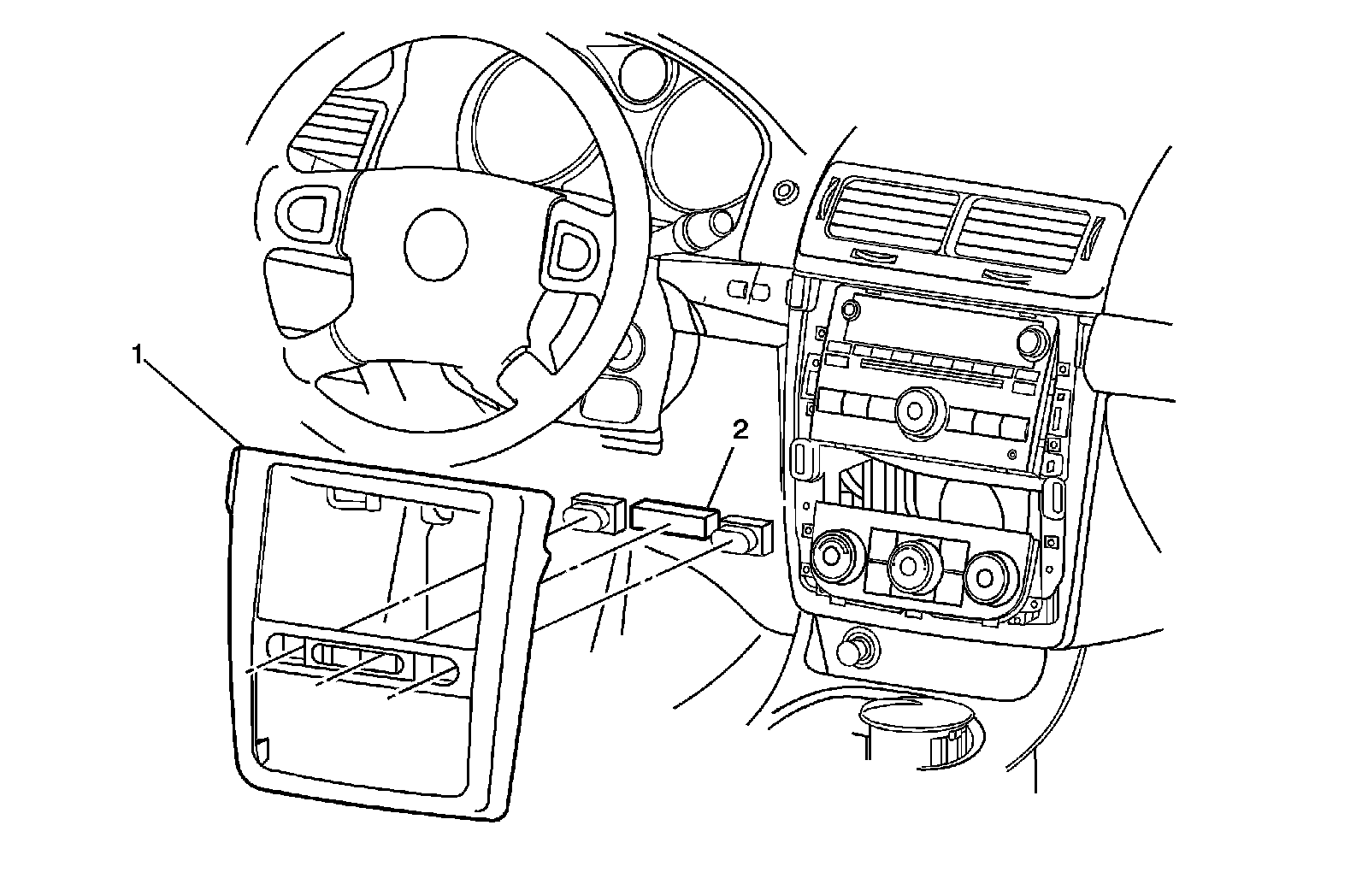 1
2