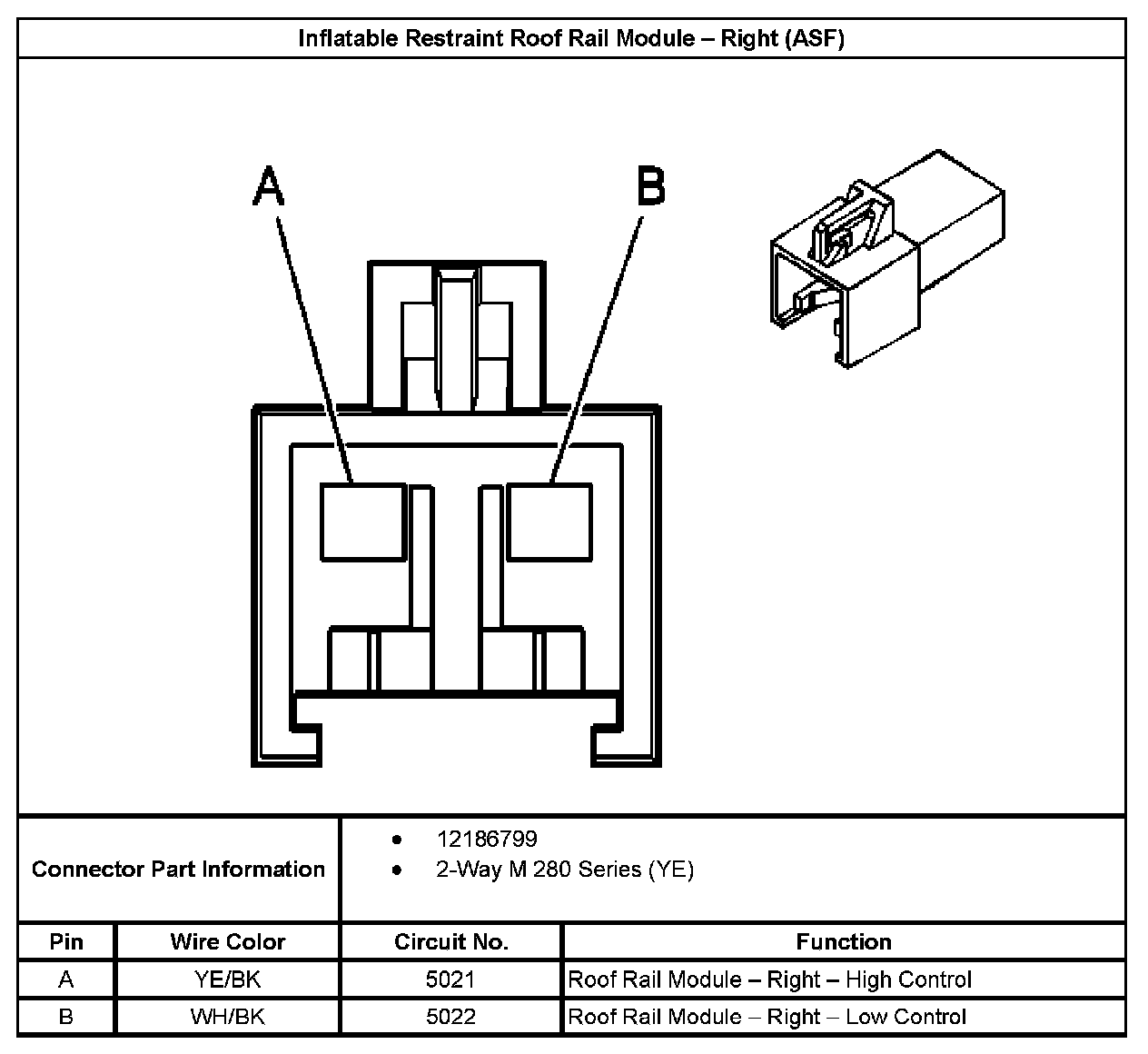 Inflatable Restraint Roof Rail Module – Right (ASF)

A

B

Connector Part Information

- 12186799
- 2-Way M 280 Series (YE)

| Pin | Wire Color | Circuit No. | Function |
|---|---|---|---|
| A | YE/BK | 5021 | Roof Rail Module – Right – High Control |
| B | WH/BK | 5022 | Roof Rail Module – Right – Low Control |