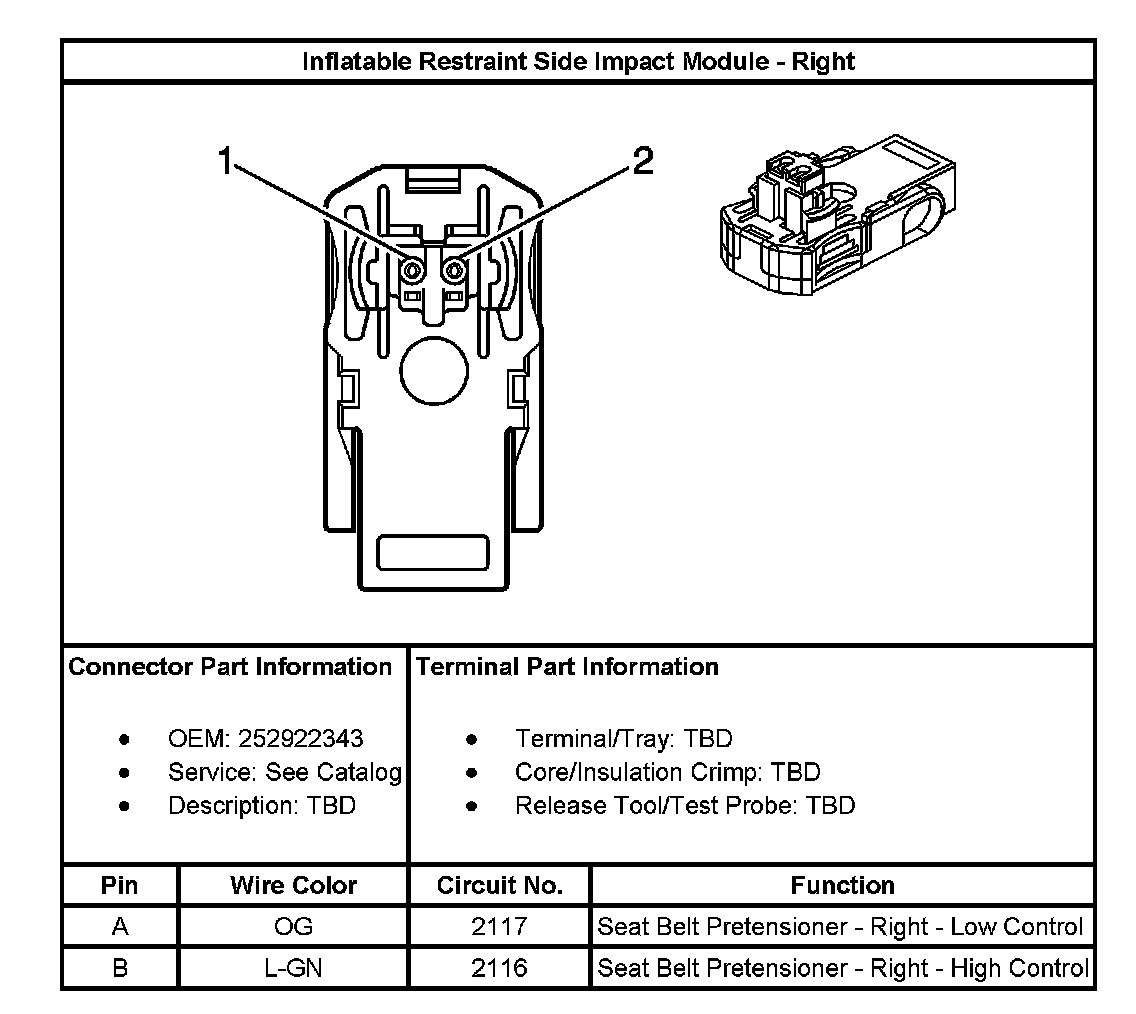 Inflatable Restraint Side Impact Module - Right

1
2

Connector Part Information

- OEM: 252922343
- Service: See Catalog
- Description: TBD

Terminal Part Information

- Terminal/Tray: TBD
- Core/Insulation Crimp: TBD
- Release Tool/Test Probe: TBD

| Pin | Wire Color | Circuit No. | Function |
|---|---|---|---|
| A | OG | 2117 | Seat Belt Pretensioner - Right - Low Control |
| B | L-GN | 2116 | Seat Belt Pretensioner - Right - High Control |