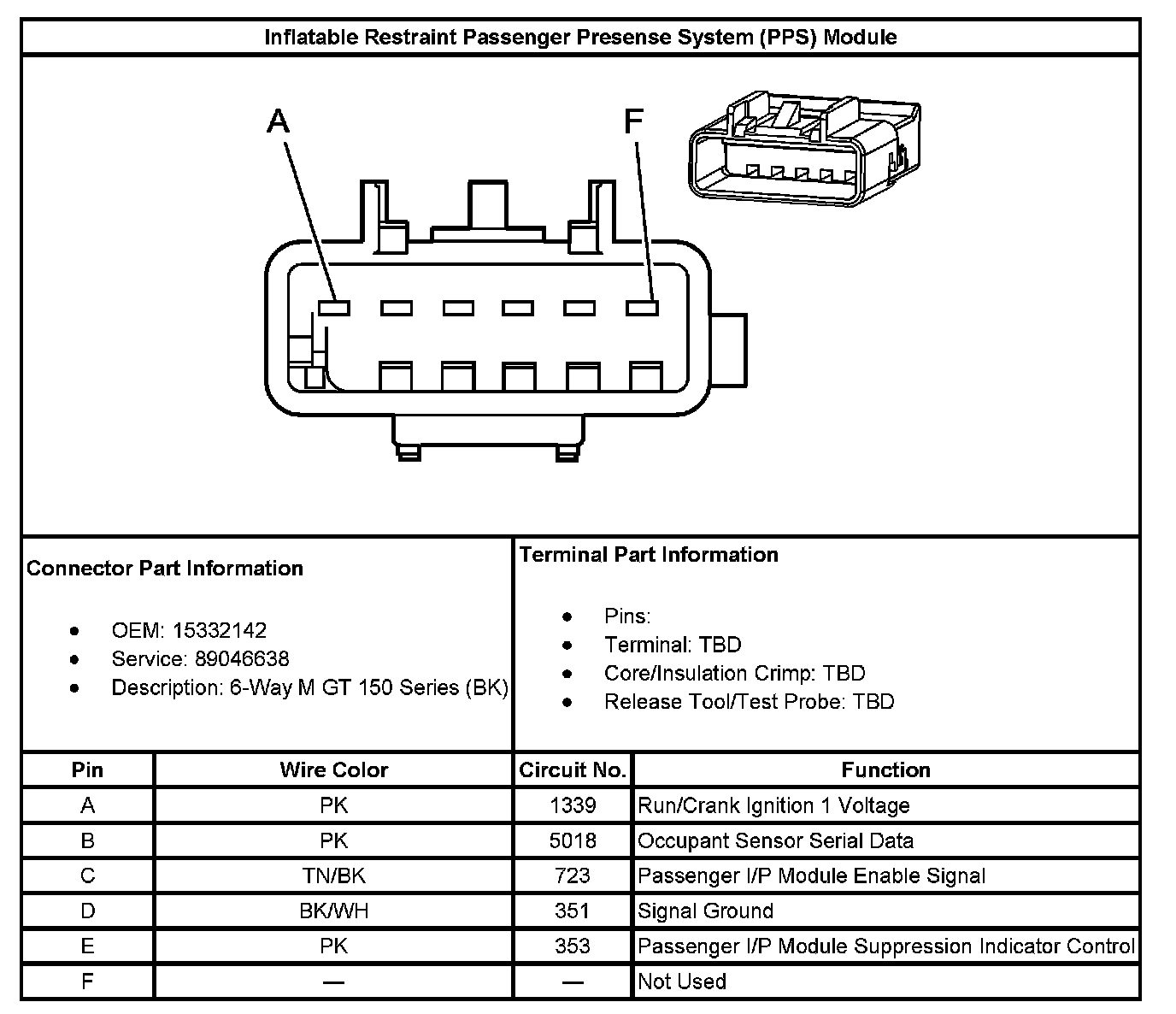 Inflatable Restraint Passenger Presense System (PPS) Module

A

F

Connector Part Information

- OEM: 15332142
- Service: 89046638
- Description: 6-Way M GT 150 Series (BK)

Terminal Part Information

- Pins:
- Terminal: TBD
- Core/Insulation Crimp: TBD
- Release Tool/Test Probe: TBD

| Pin | Wire Color | Circuit No. | Function |
|---|---|---|---|
| A | PK | 1339 | Run/Crank Ignition 1 Voltage |
| B | PK | 5018 | Occupant Sensor Serial Data |
| C | TN/BK | 723 | Passenger I/P Module Enable Signal |
| D | BK/WH | 351 | Signal Ground |
| E | PK | 353 | Passenger I/P Module Suppression Indicator Control |
| F | — | — | Not Used |