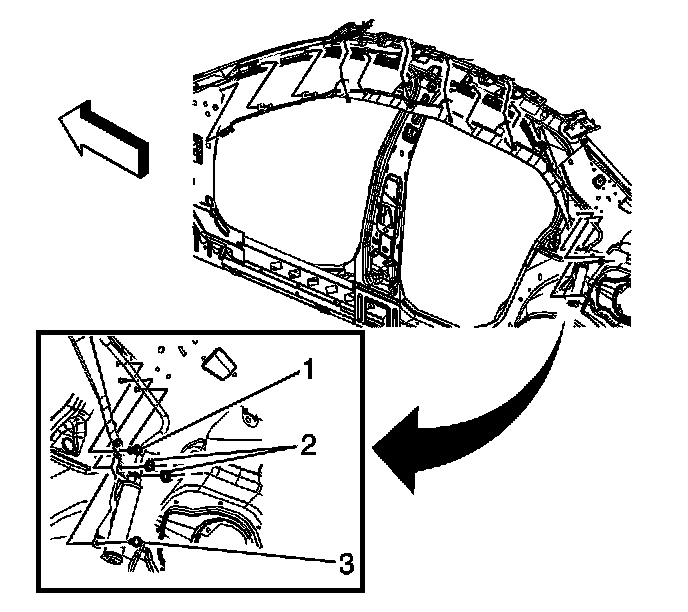 1
2
3