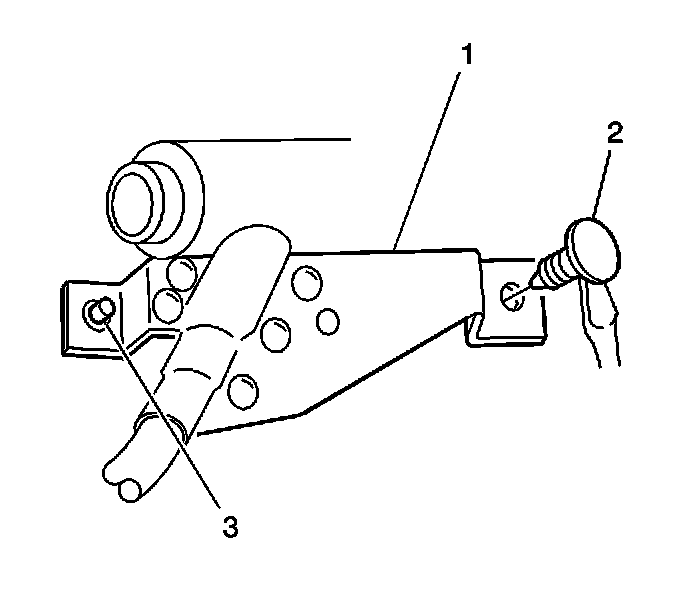 1
2
3