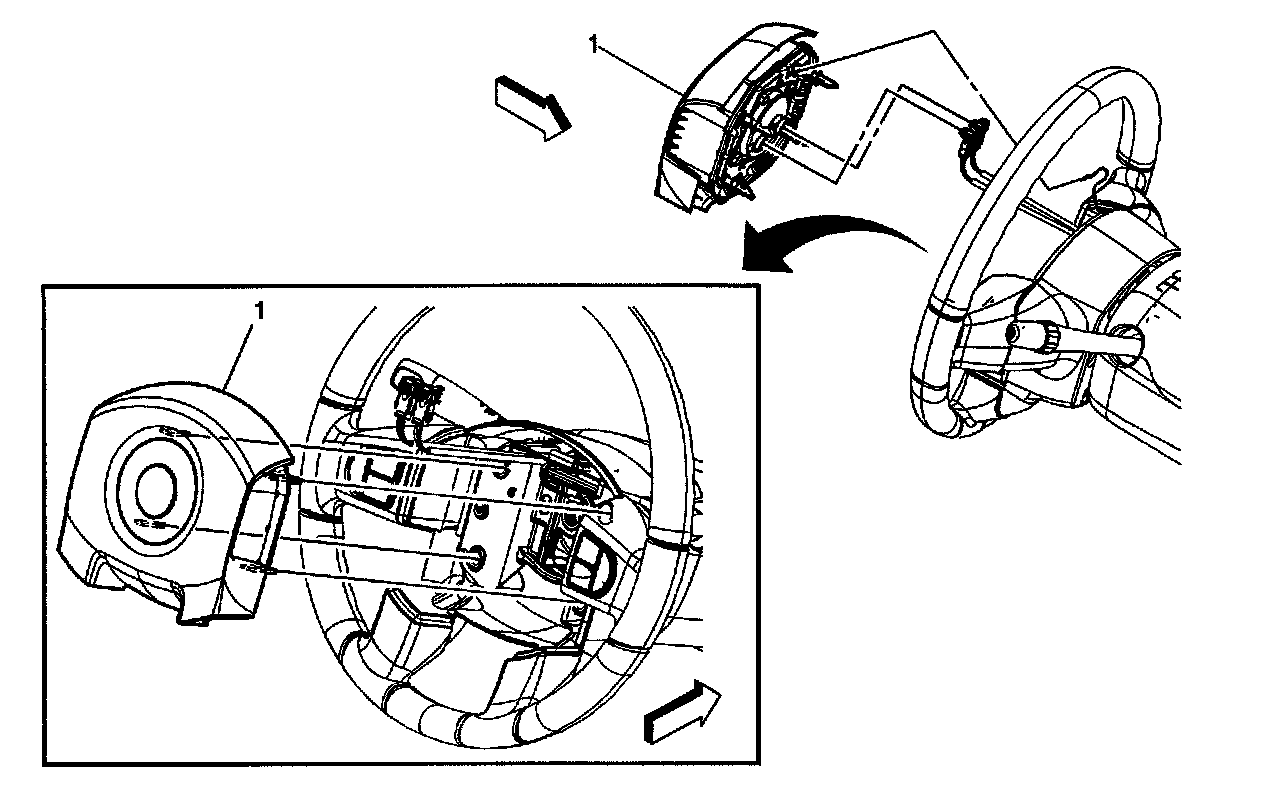 1

1