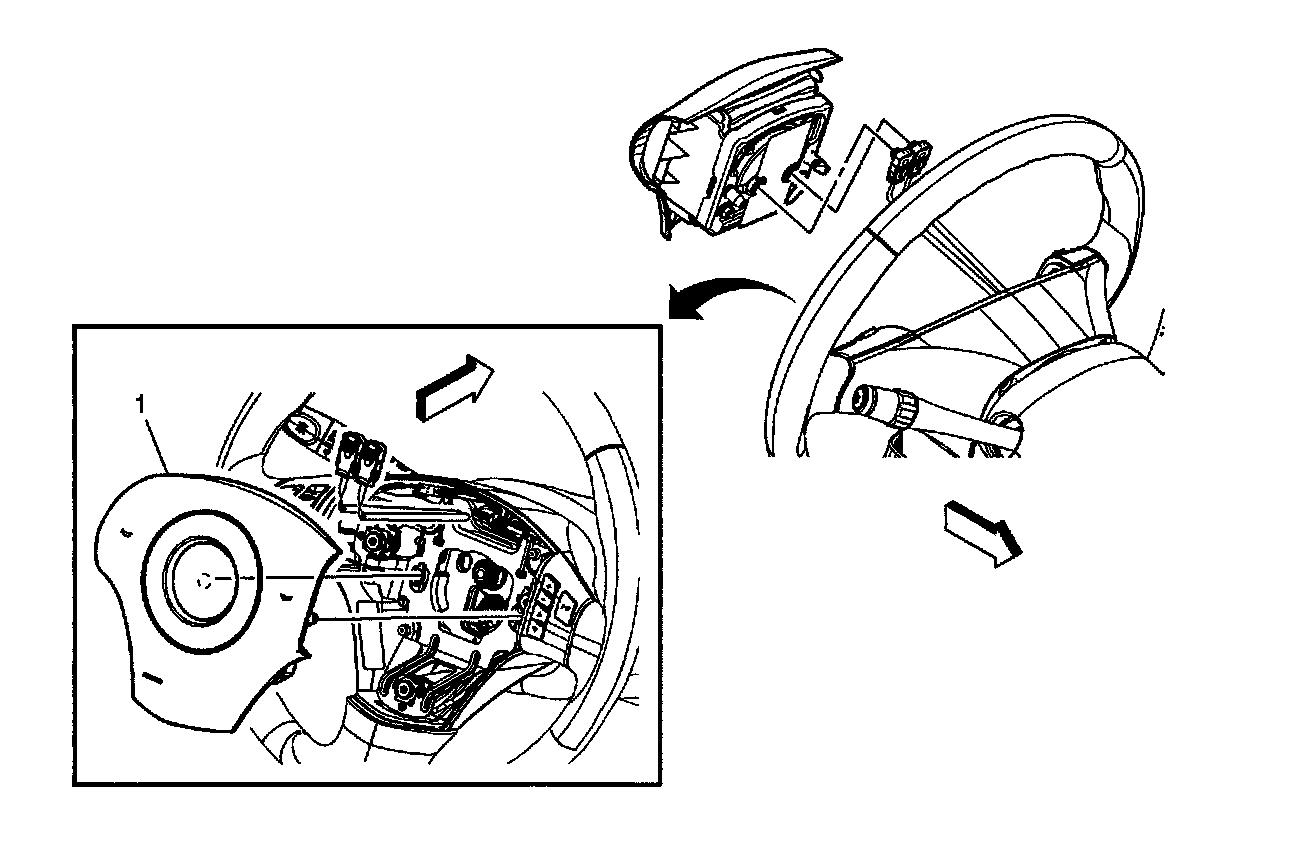 1