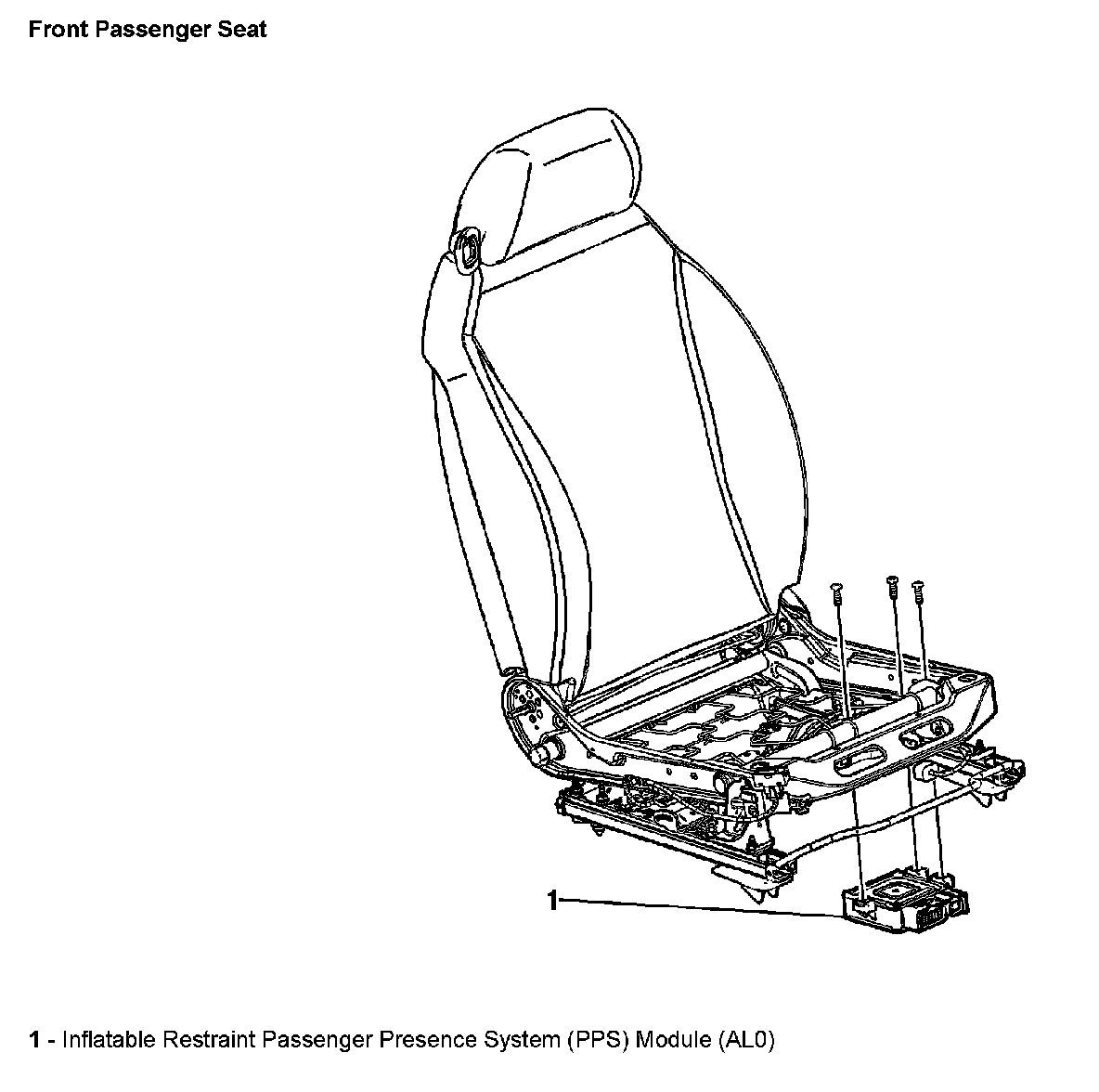 Front Passenger Seat

1

1 - Inflatable Restraint Passenger Presence System (PPS) Module (AL0)