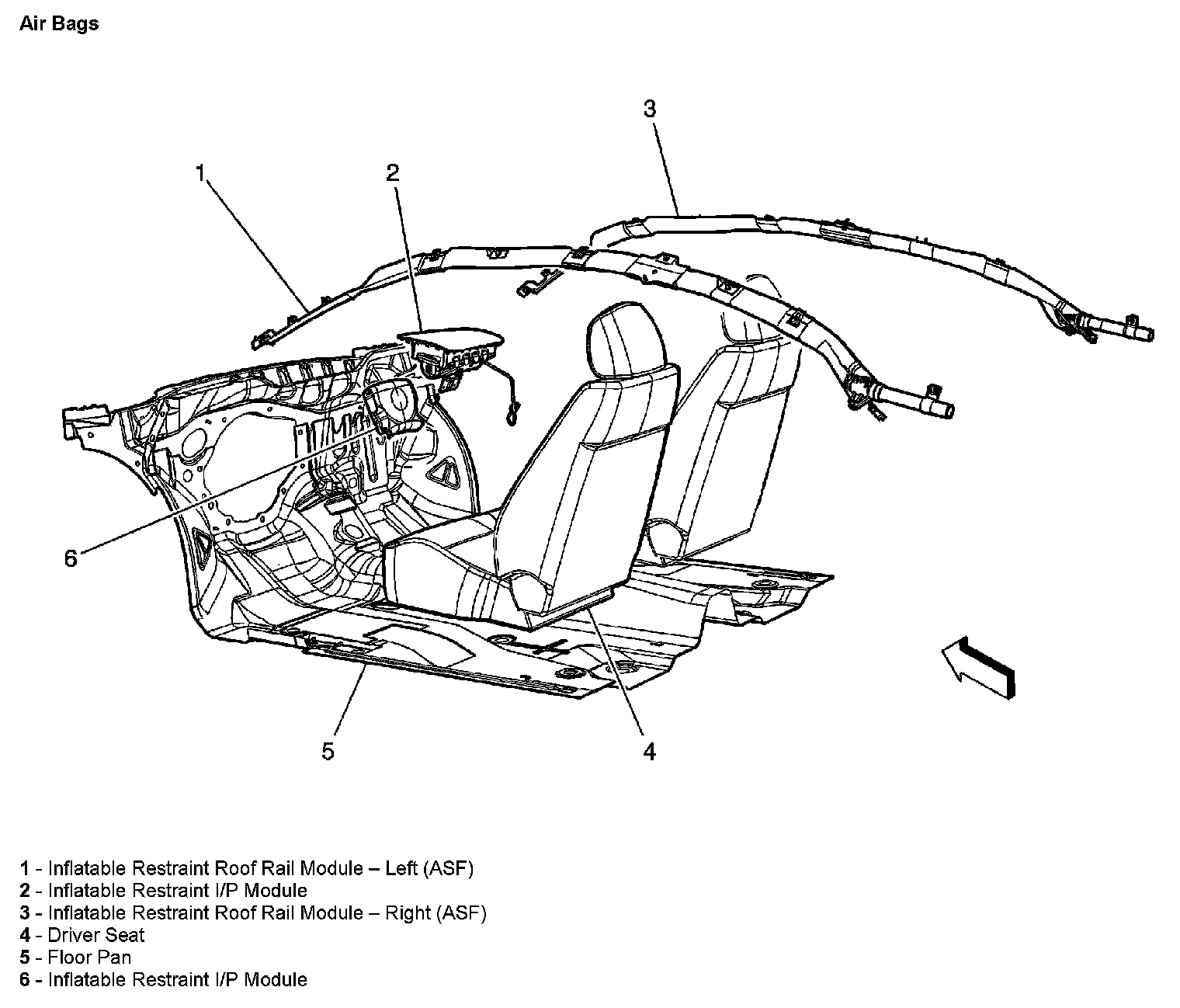 Air Bags

3
1
2
6
5
4

1 - Inflatable Restraint Roof Rail Module – Left (ASF)
2 - Inflatable Restraint I/P Module
3 - Inflatable Restraint Roof Rail Module – Right (ASF)
4 - Driver Seat
5 - Floor Pan
6 - Inflatable Restraint I/P Module