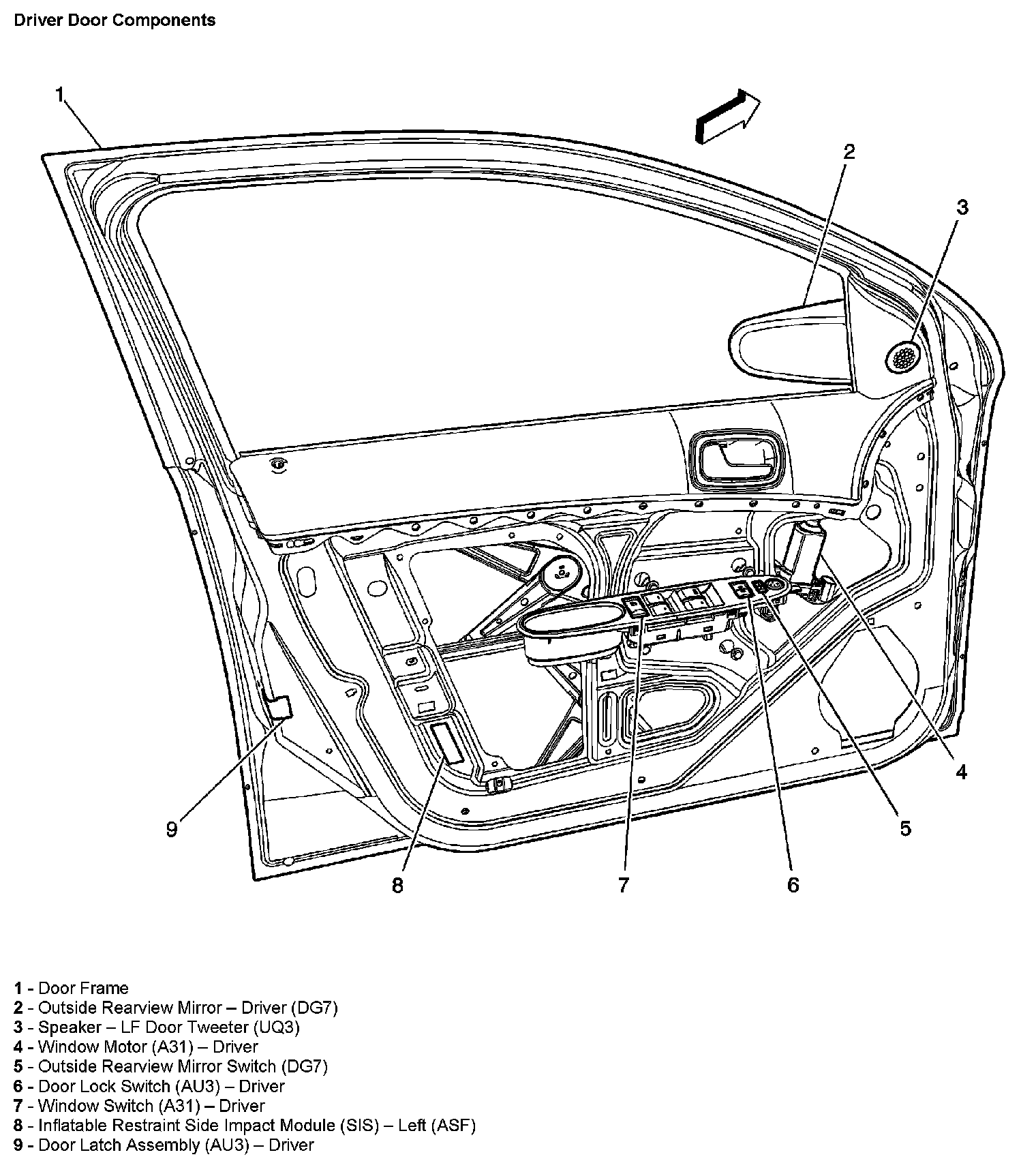 Driver Door Components

1

2

3

4

5

6

7

8

9

1 - Door Frame
2 - Outside Rearview Mirror – Driver (DG7)
3 - Speaker – LF Door Tweeter (UQ3)
4 - Window Motor (A31) – Driver
5 - Outside Rearview Mirror Switch (DG7)
6 - Door Lock Switch (AU3) – Driver
7 - Window Switch (A31) – Driver
8 - Inflatable Restraint Side Impact Module (SIS) – Left (ASF)
9 - Door Latch Assembly (AU3) – Driver