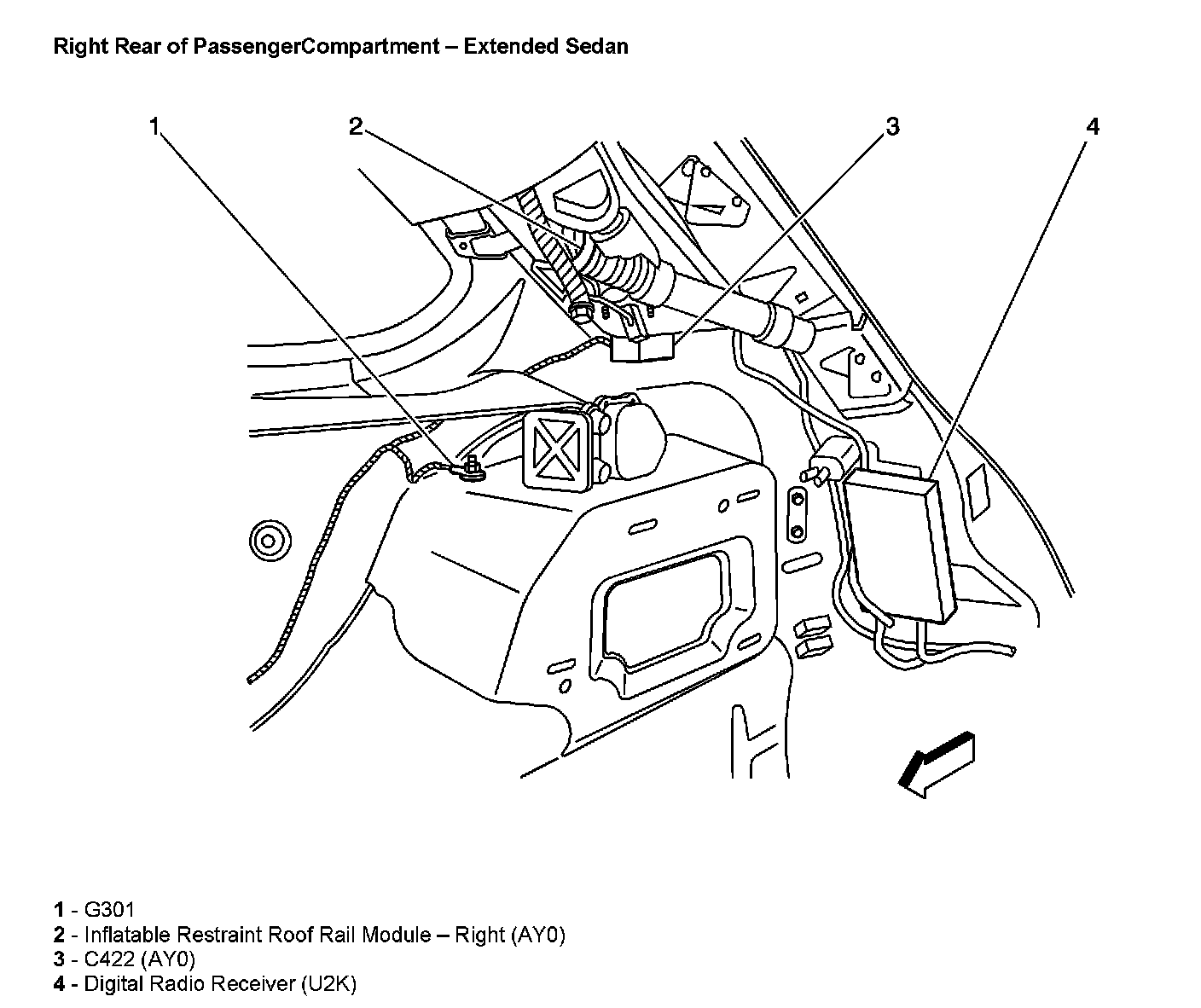 Right Rear of PassengerCompartment – Extended Sedan

1
2
3
4

1 - G301
2 - Inflatable Restraint Roof Rail Module – Right (AY0)
3 - C422 (AY0)
4 - Digital Radio Receiver (U2K)