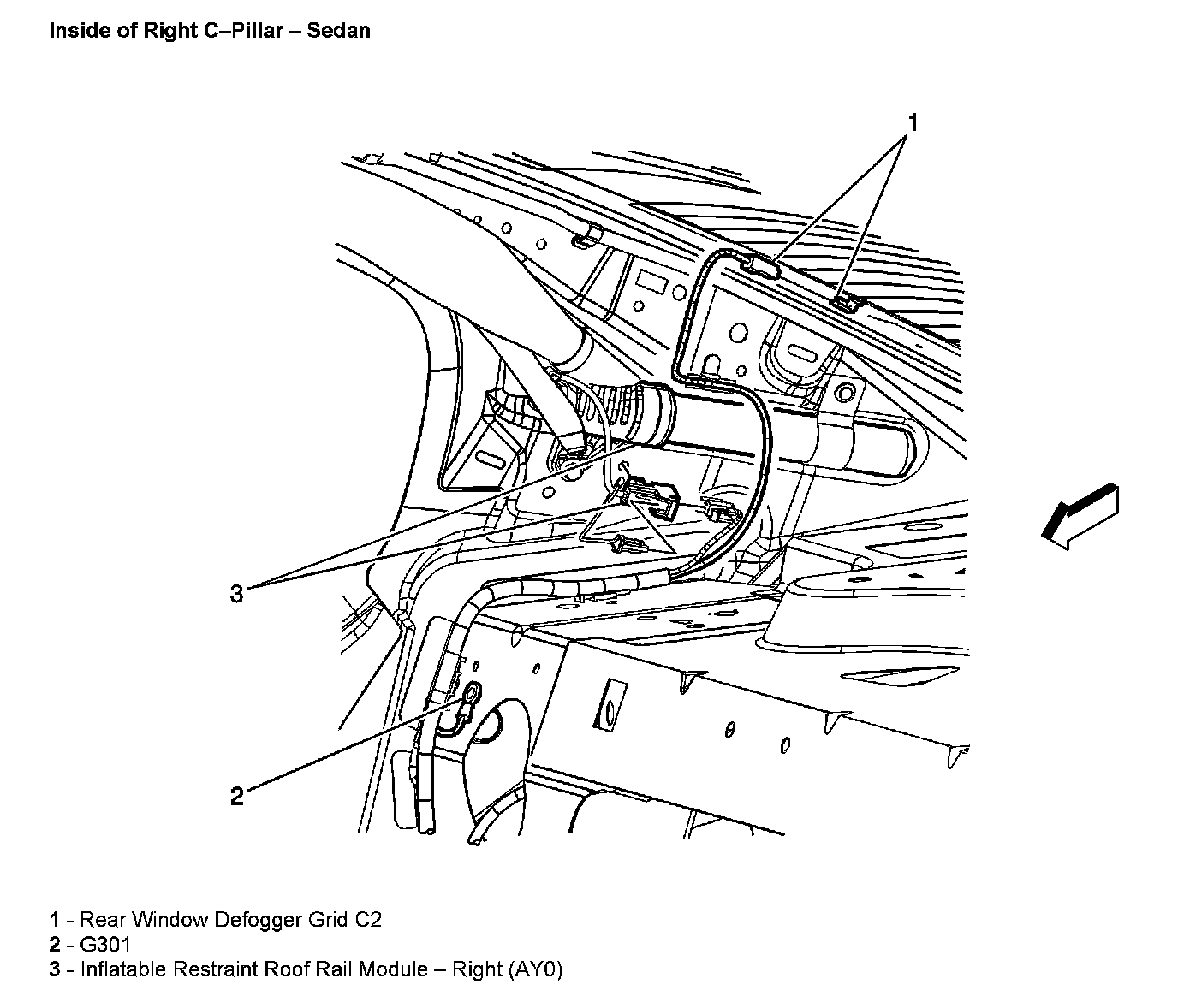 Inside of Right C–Pillar – Sedan

1

3

2

1 - Rear Window Defogger Grid C2
2 - G301
3 - Inflatable Restraint Roof Rail Module – Right (AY0)