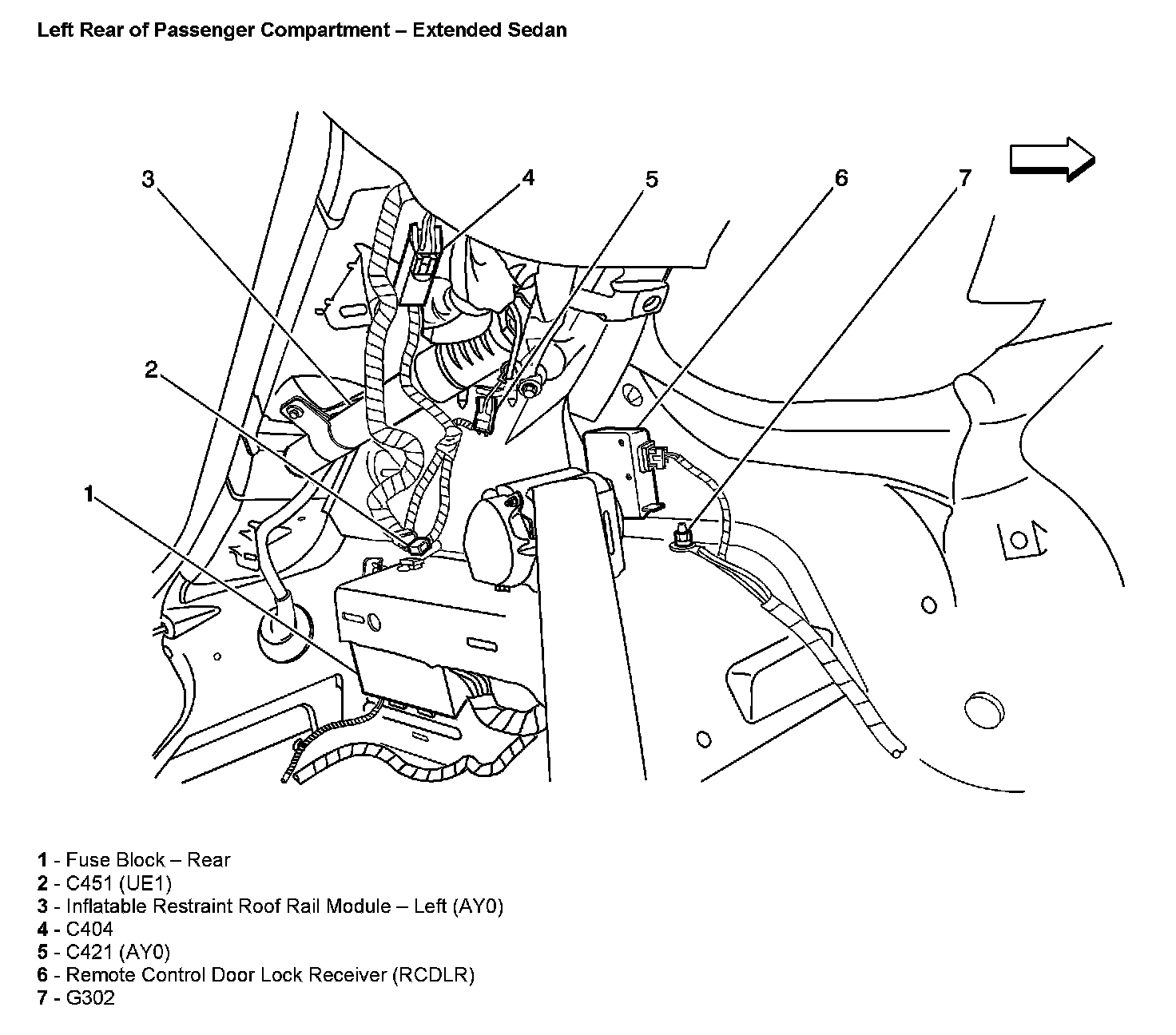 Left Rear of Passenger Compartment – Extended Sedan

3
4
5
6
7
2
1

1 - Fuse Block – Rear
2 - C451 (UE1)
3 - Inflatable Restraint Roof Rail Module – Left (AY0)
4 - C404
5 - C421 (AY0)
6 - Remote Control Door Lock Receiver (RCDLR)
7 - G302