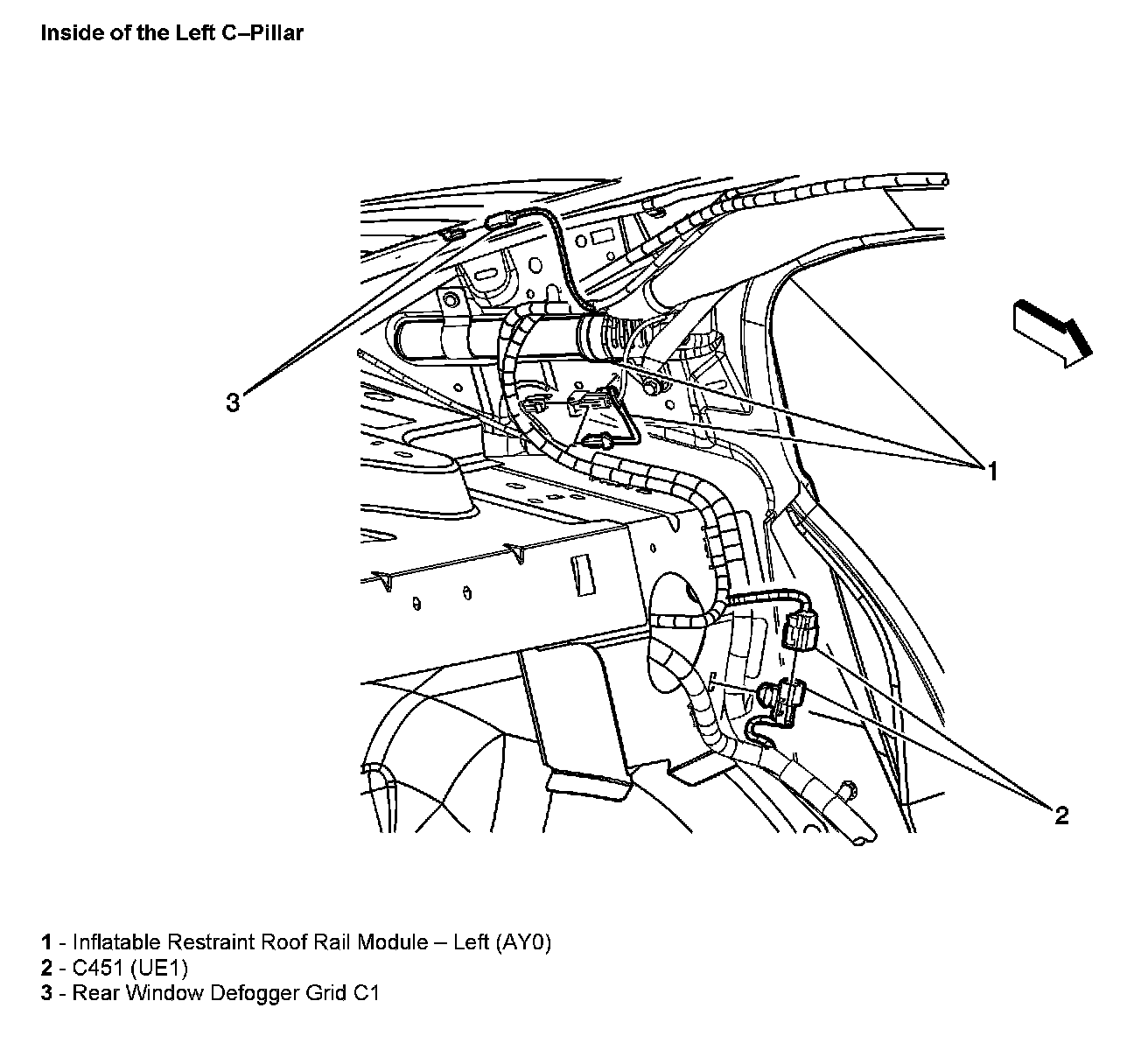 Inside of the Left C–Pillar

3

1

2

1 - Inflatable Restraint Roof Rail Module – Left (AY0)
2 - C451 (UE1)
3 - Rear Window Defogger Grid C1