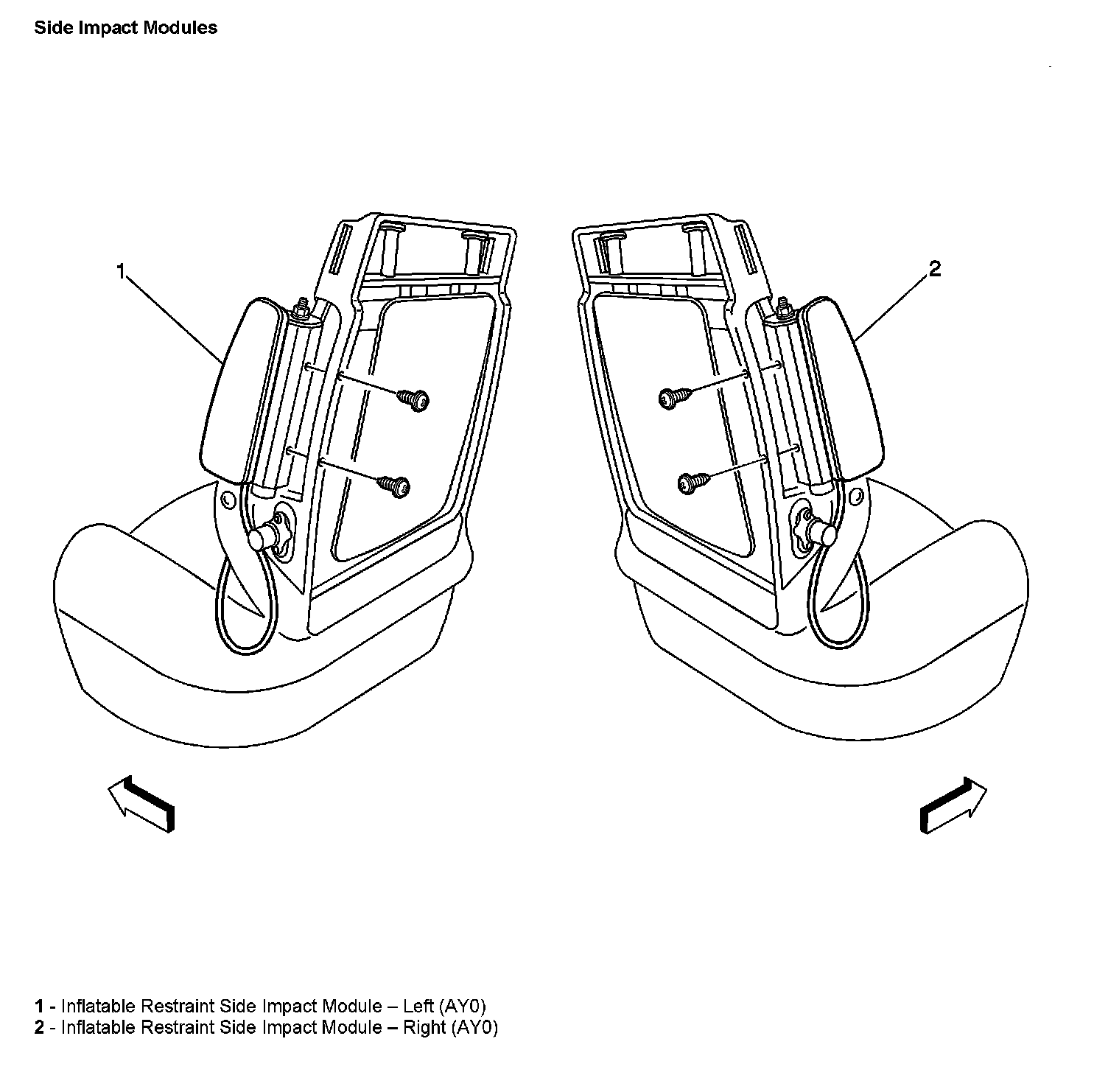 Side Impact Modules

1

2

1 - Inflatable Restraint Side Impact Module – Left (AY0)
2 - Inflatable Restraint Side Impact Module – Right (AY0)