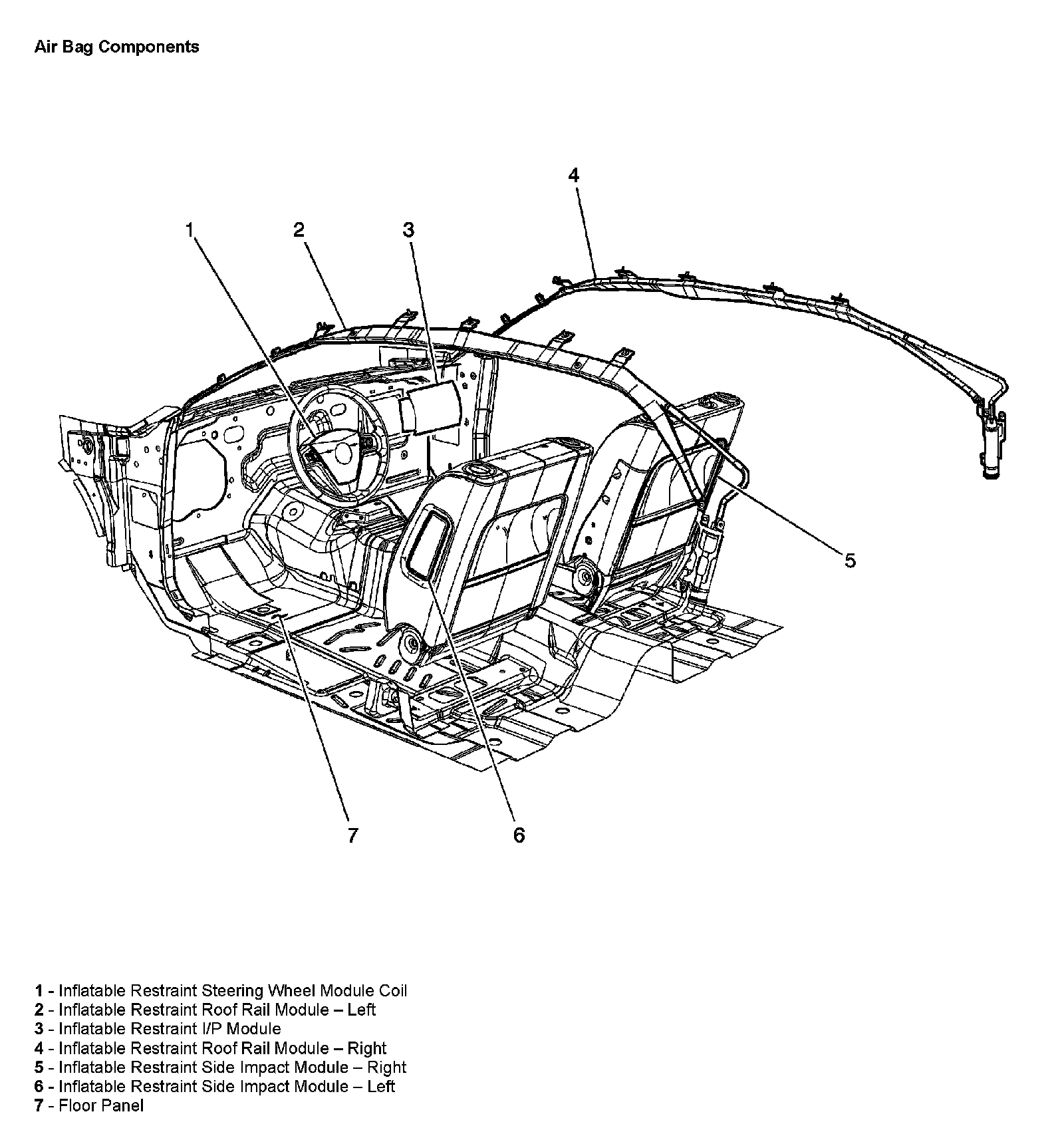 Air Bag Components

4

1

2

3

5

7

6

1 - Inflatable Restraint Steering Wheel Module Coil
2 - Inflatable Restraint Roof Rail Module – Left
3 - Inflatable Restraint I/P Module
4 - Inflatable Restraint Roof Rail Module – Right
5 - Inflatable Restraint Side Impact Module – Right
6 - Inflatable Restraint Side Impact Module – Left
7 - Floor Panel